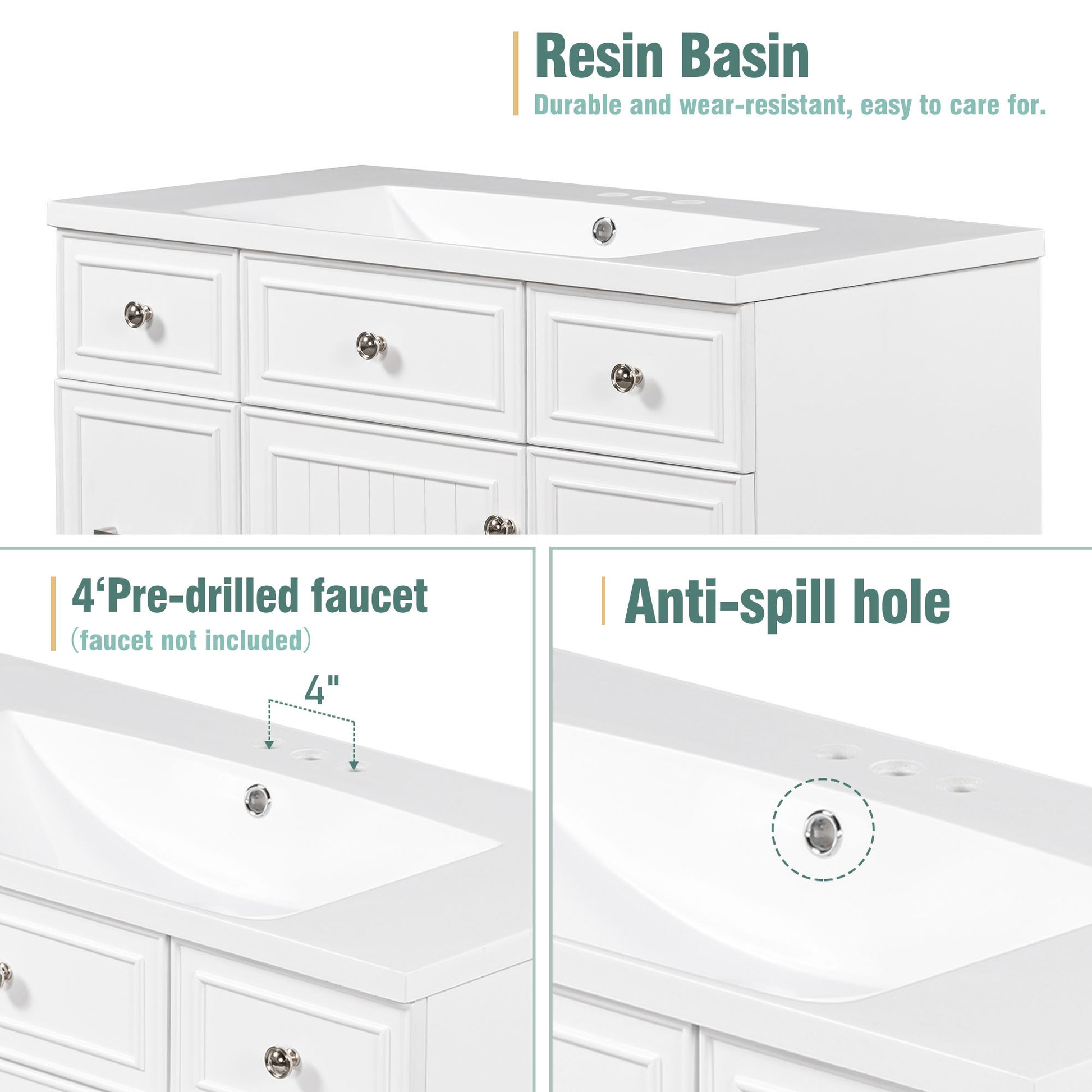 Resin Basin
Durable and wear-resistant, easy to care for.

4‘Pre-drilled faucet
（faucet not included）

4"

Anti-spill hole