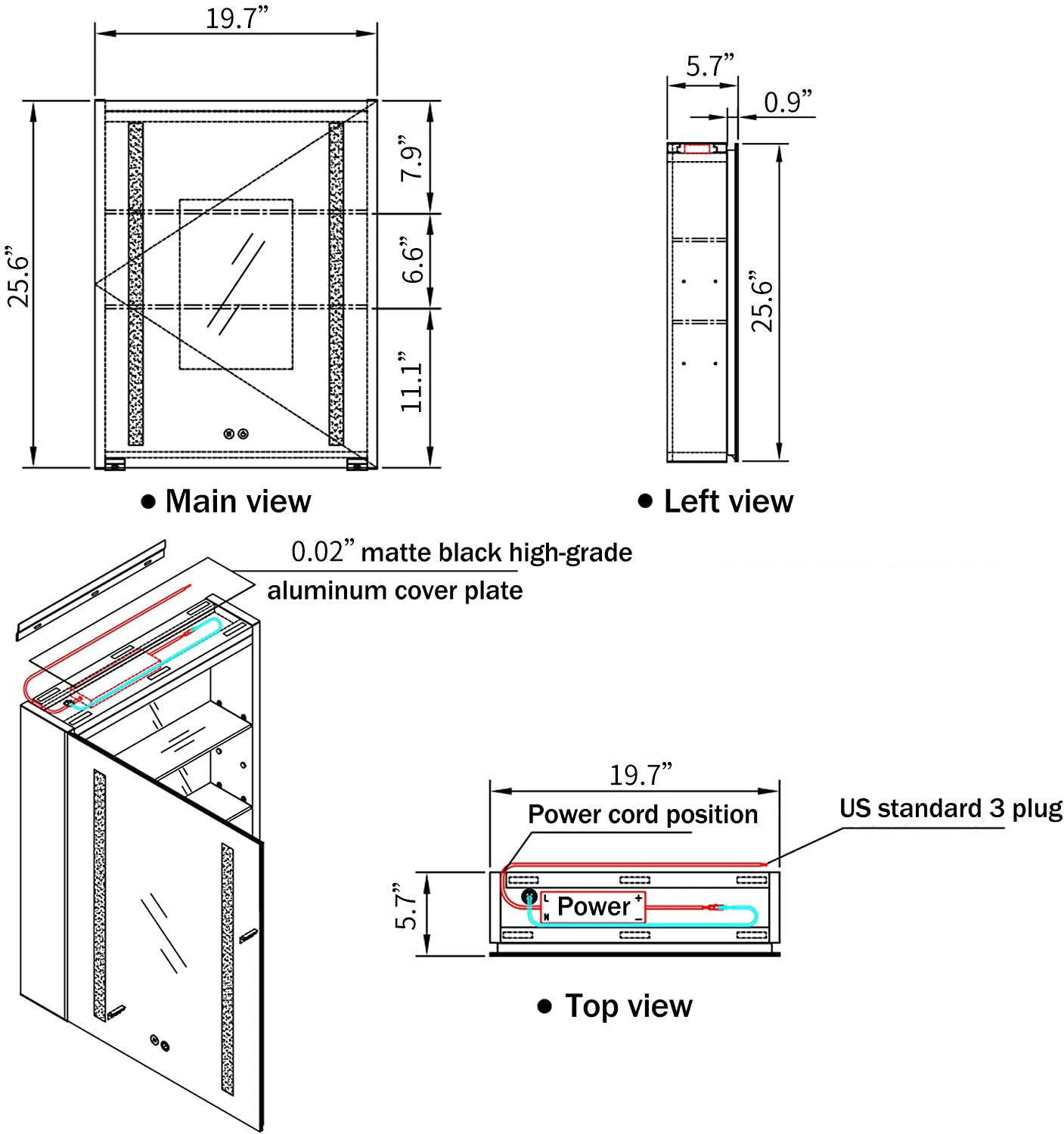 19.7”

25.6”

7.9”

6.6”

11.1”

● Main view

5.7”

0.9”

25.6”

● Left view

0.02” matte black high-grade aluminum cover plate

19.7”

Power cord position

US standard 3 plug

5.7”

L N Power + −

● Top view