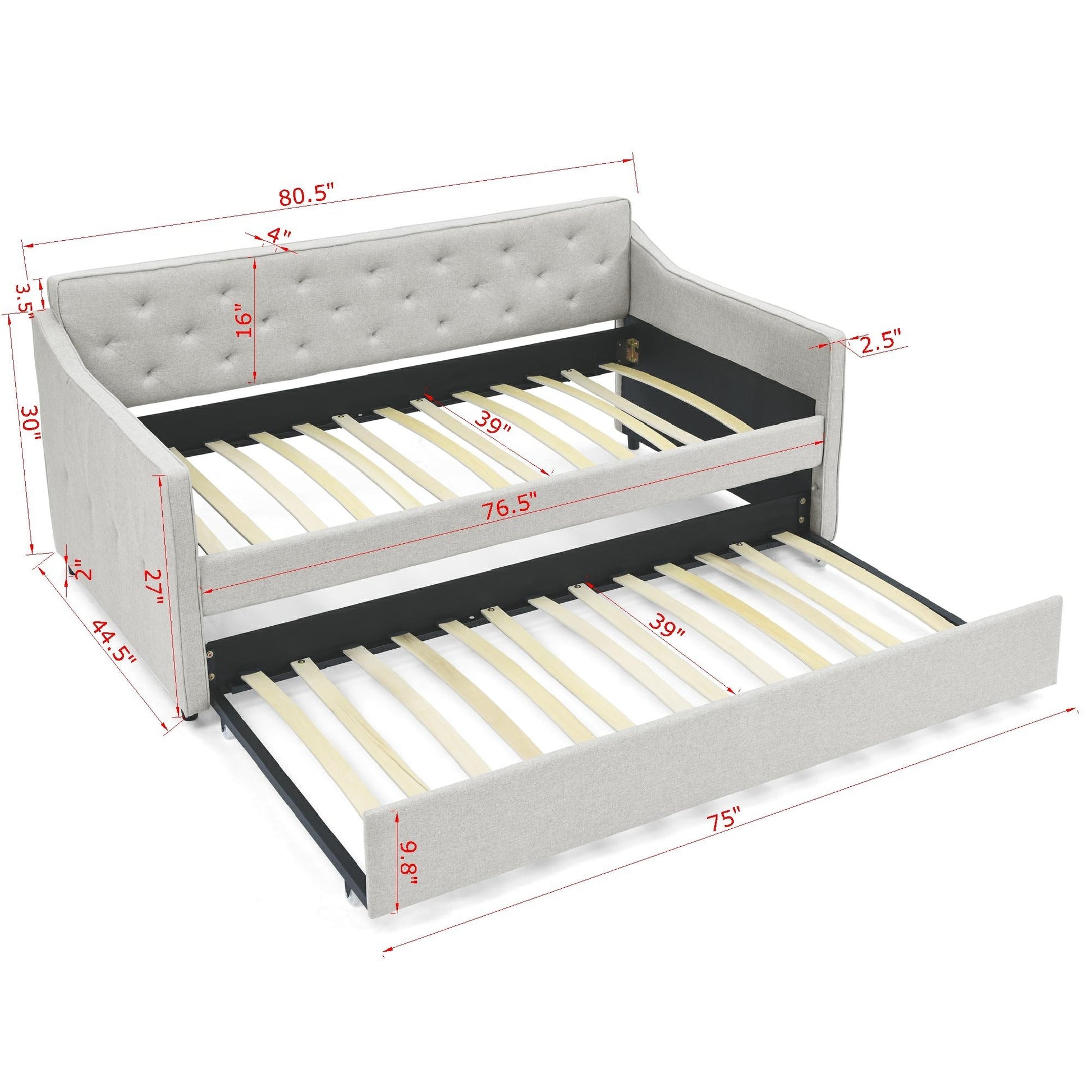 80.5"

4"

3.5"

16"

2.5"

30"

39"

76.5"

2"

27"

44.5"

39"

75"

9.8"