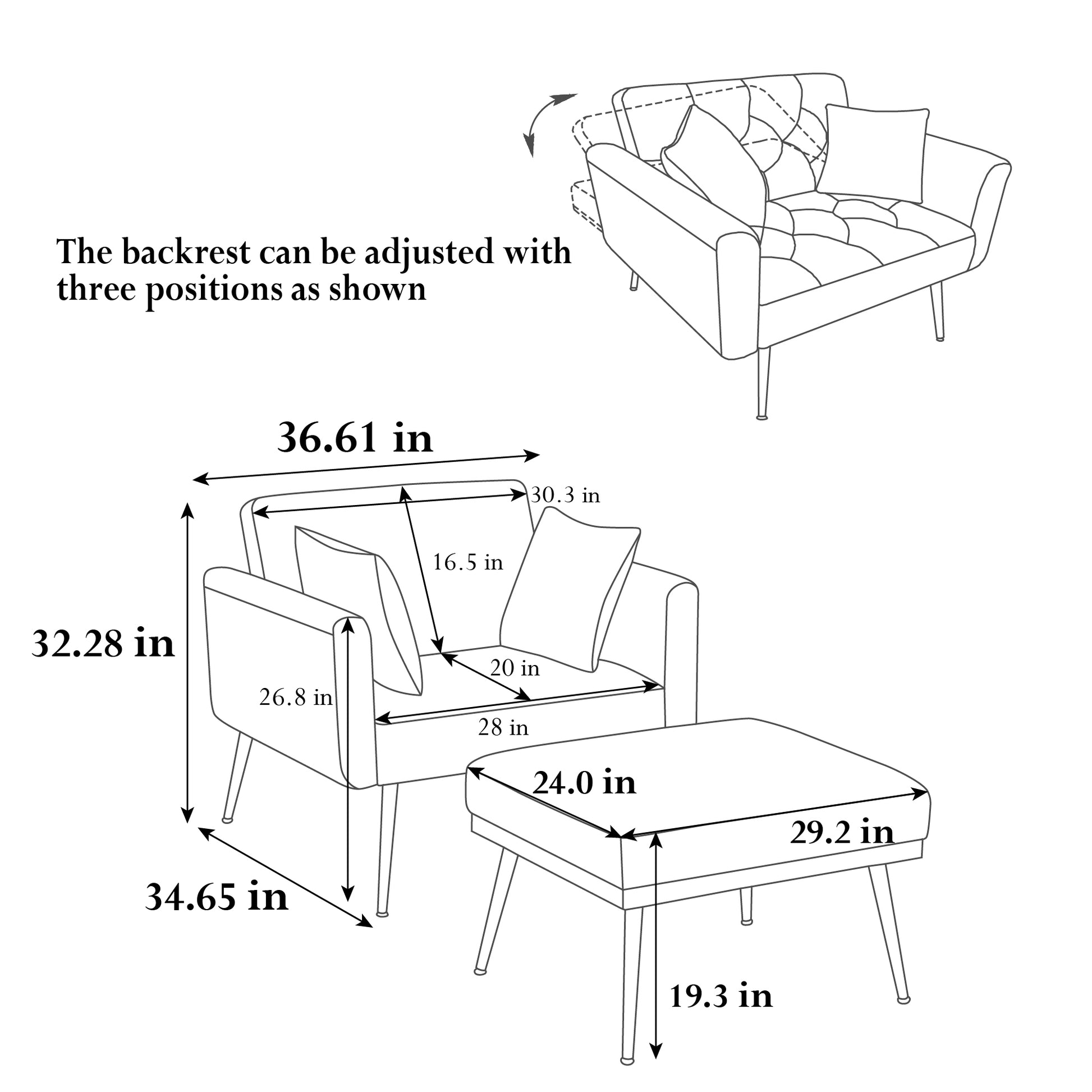 The backrest can be adjusted with three positions as shown

36.61 in

30.3 in

16.5 in

32.28 in

20 in

26.8 in

28 in

24.0 in

29.2 in

34.65 in

19.3 in