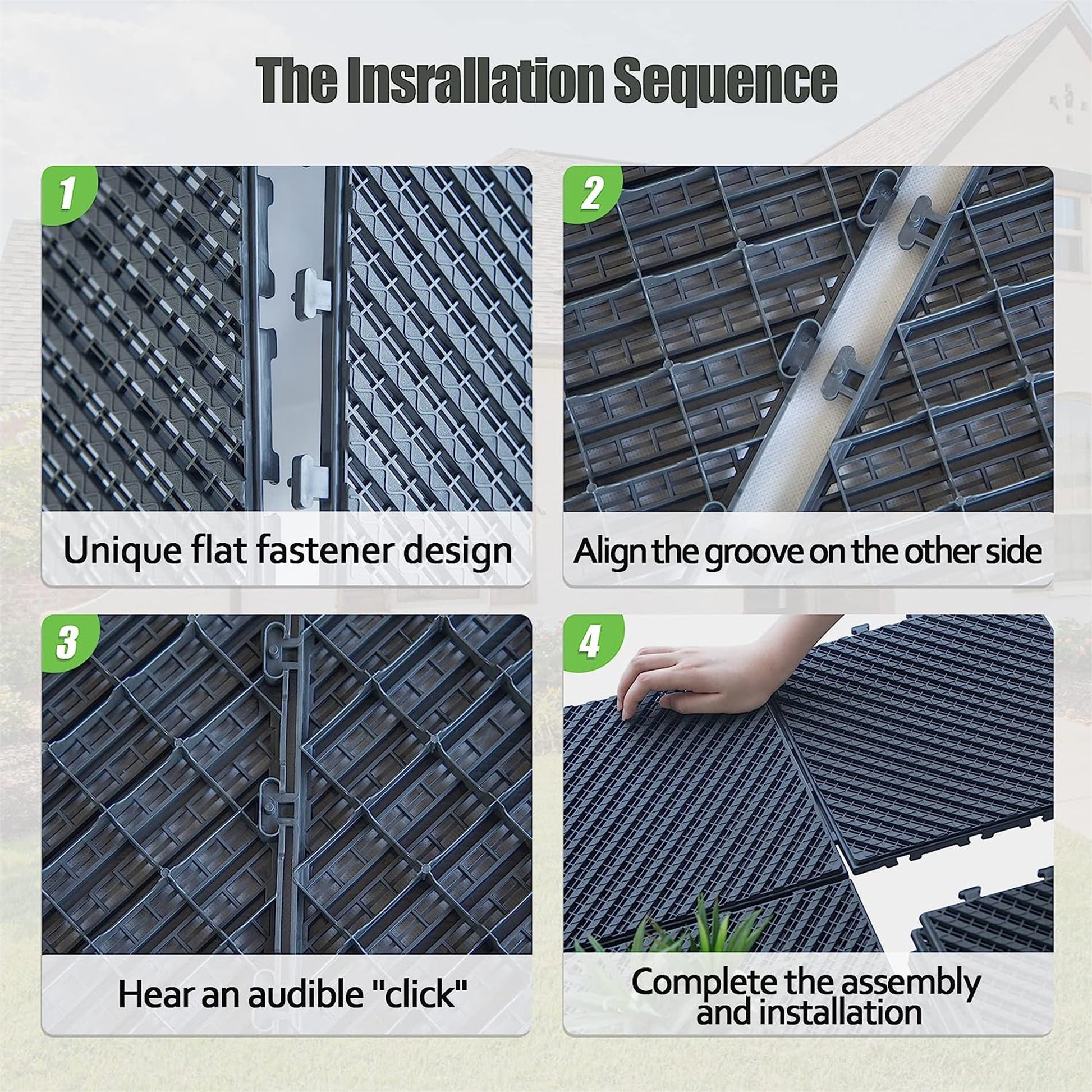 The Insrallation Sequence

1

Unique flat fastener design

2

Align the groove on the other side

3

Hear an audible "click"

4

Complete the assembly and installation