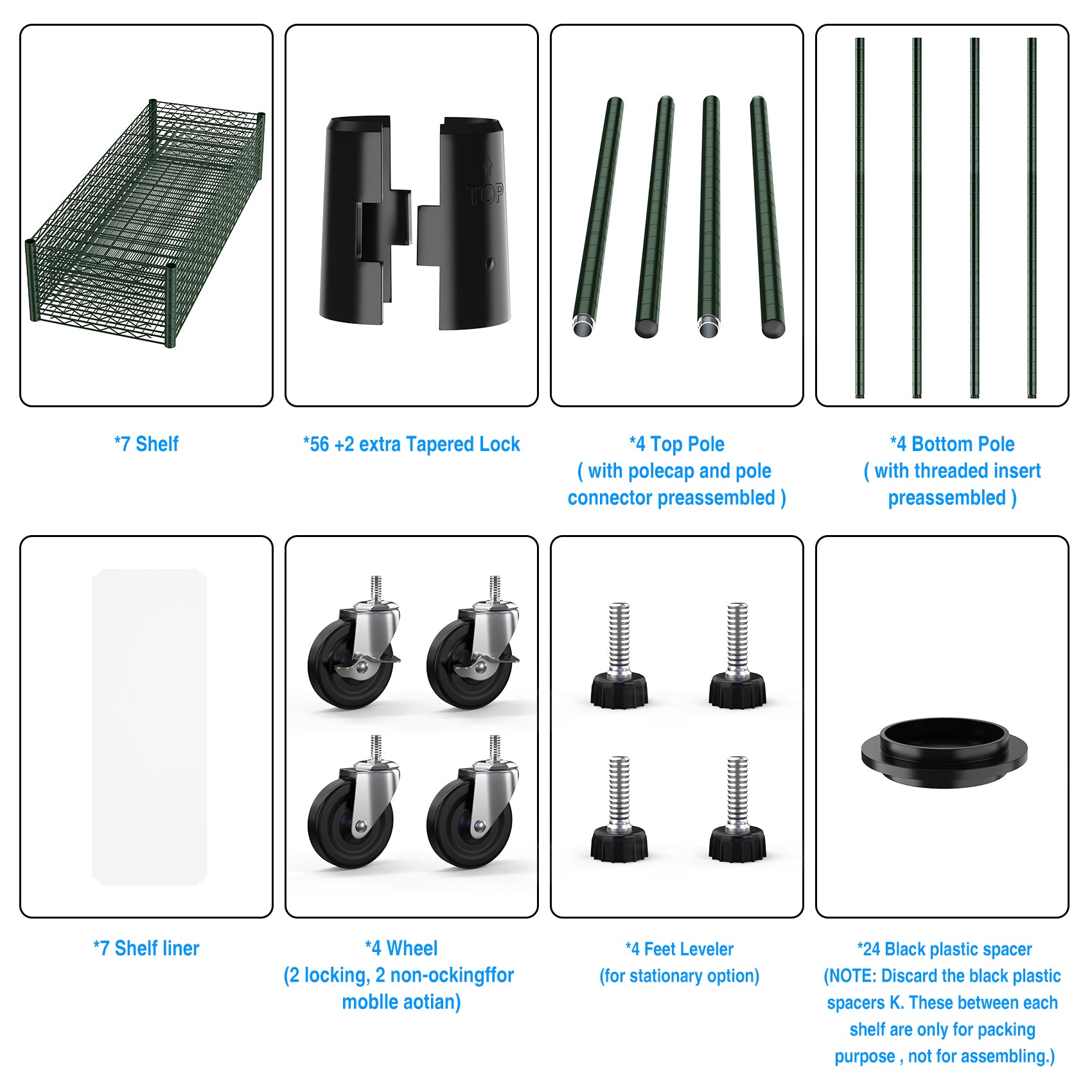 TOP

*7 Shelf

*56 +2 extra Tapered Lock

*4 Top Pole
( with polecap and pole connector preassembled )

*4 Bottom Pole
( with threaded insert preassembled )

*7 Shelf liner

*4 Wheel
(2 locking, 2 non-ockingffor moblle aotian)

*4 Feet Leveler
(for stationary option)

*24 Black plastic spacer
(NOTE: Discard the black plastic spacers K. These between each shelf are only for packing purpose , not for assembling.)