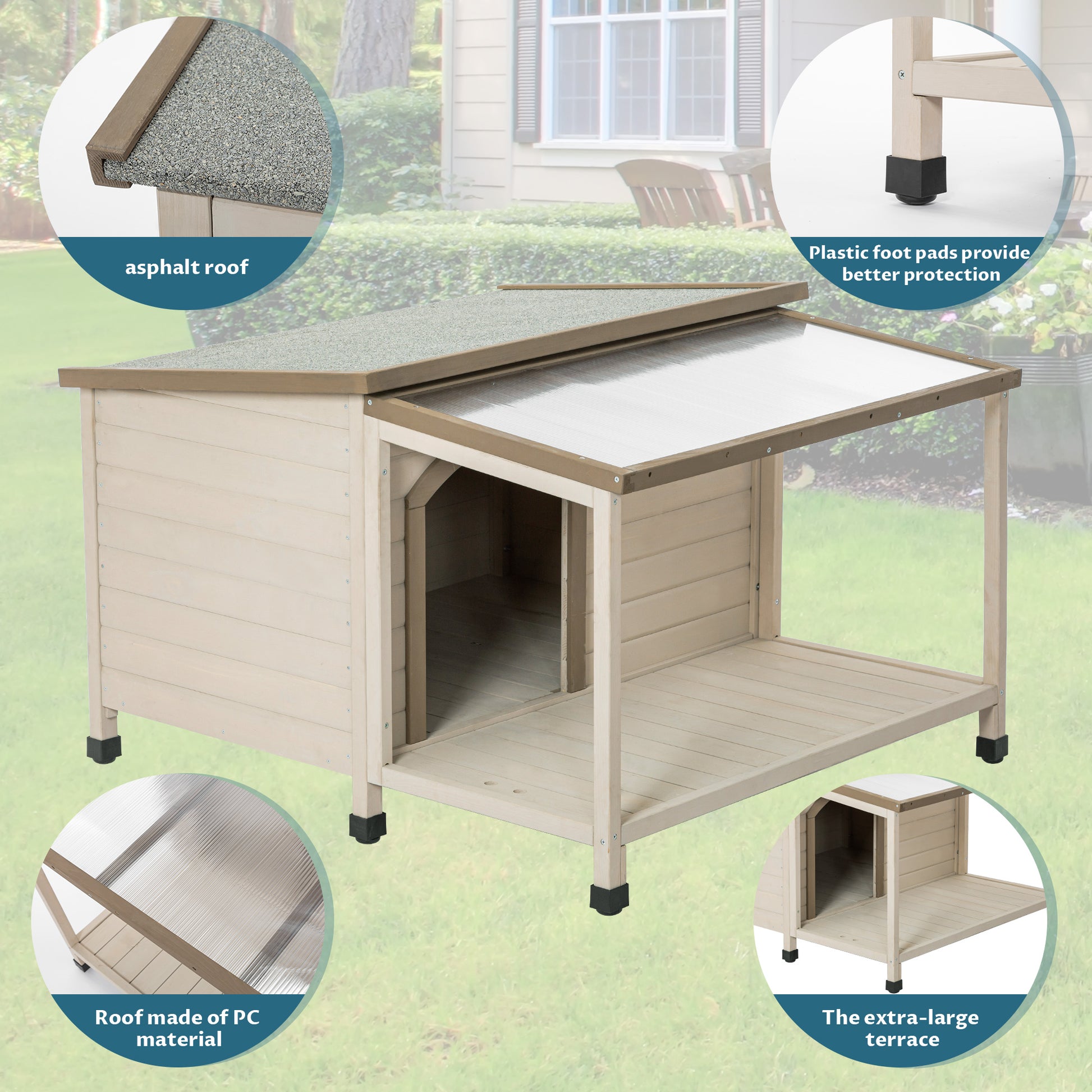 asphalt roof

Plastic foot pads provide better protection

Roof made of PC material

The extra-large terrace