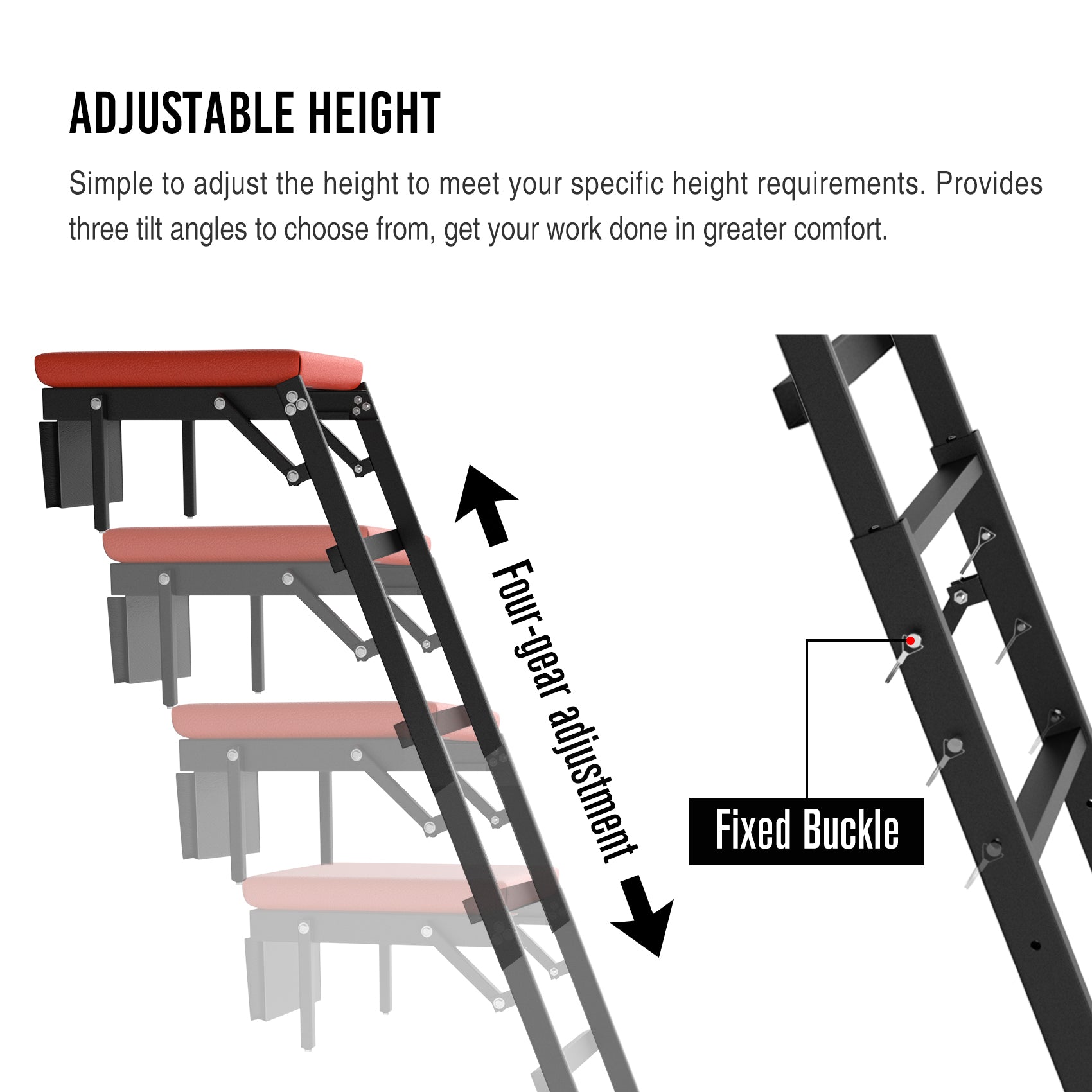 ADJUSTABLE HEIGHT

Simple to adjust the height to meet your specific height requirements. Provides three tilt angles to choose from, get your work done in greater comfort.

Four-gear adjustment

Fixed Buckle