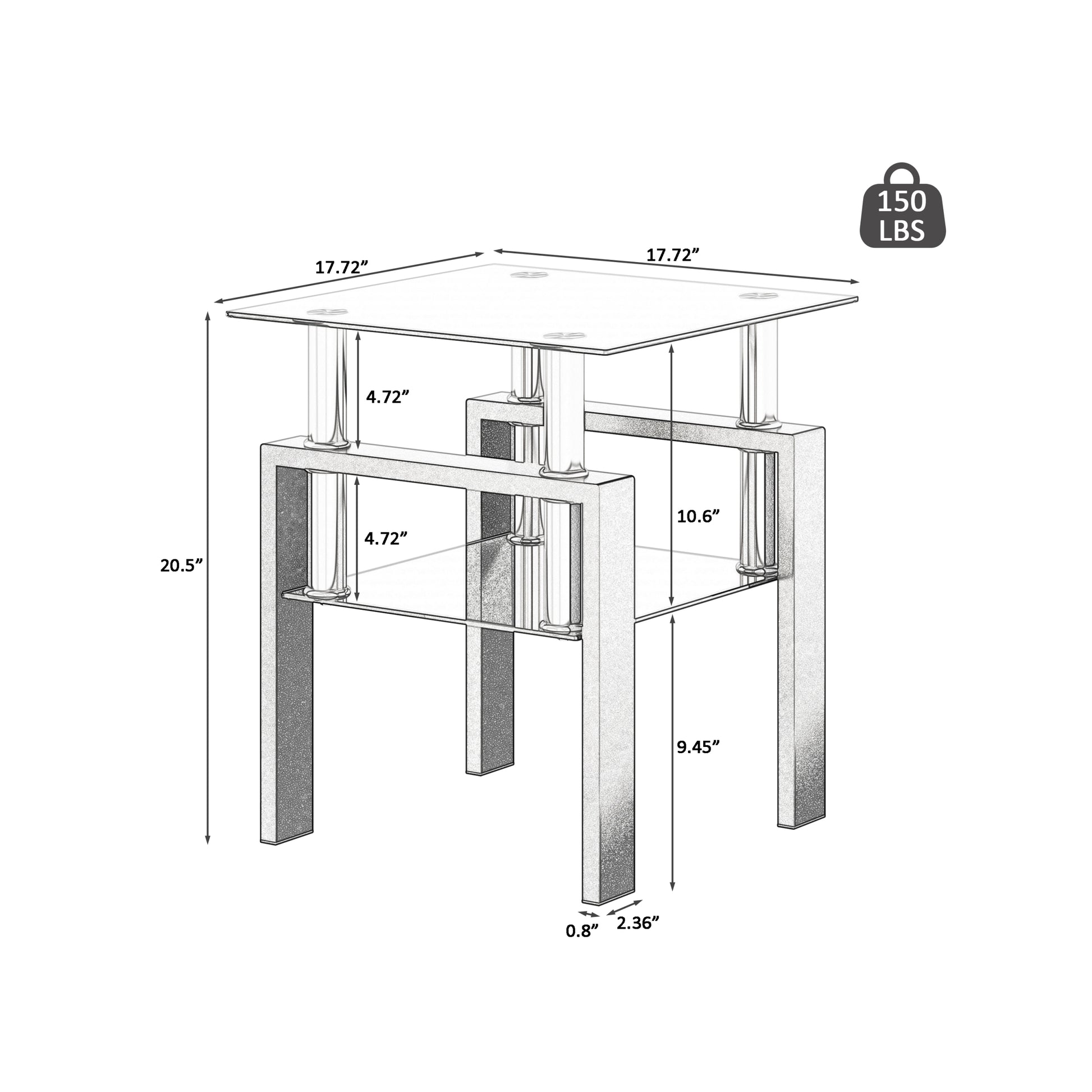 150 LBS

17.72”

17.72”

4.72”

4.72”

10.6”

20.5”

9.45”

0.8”

2.36”