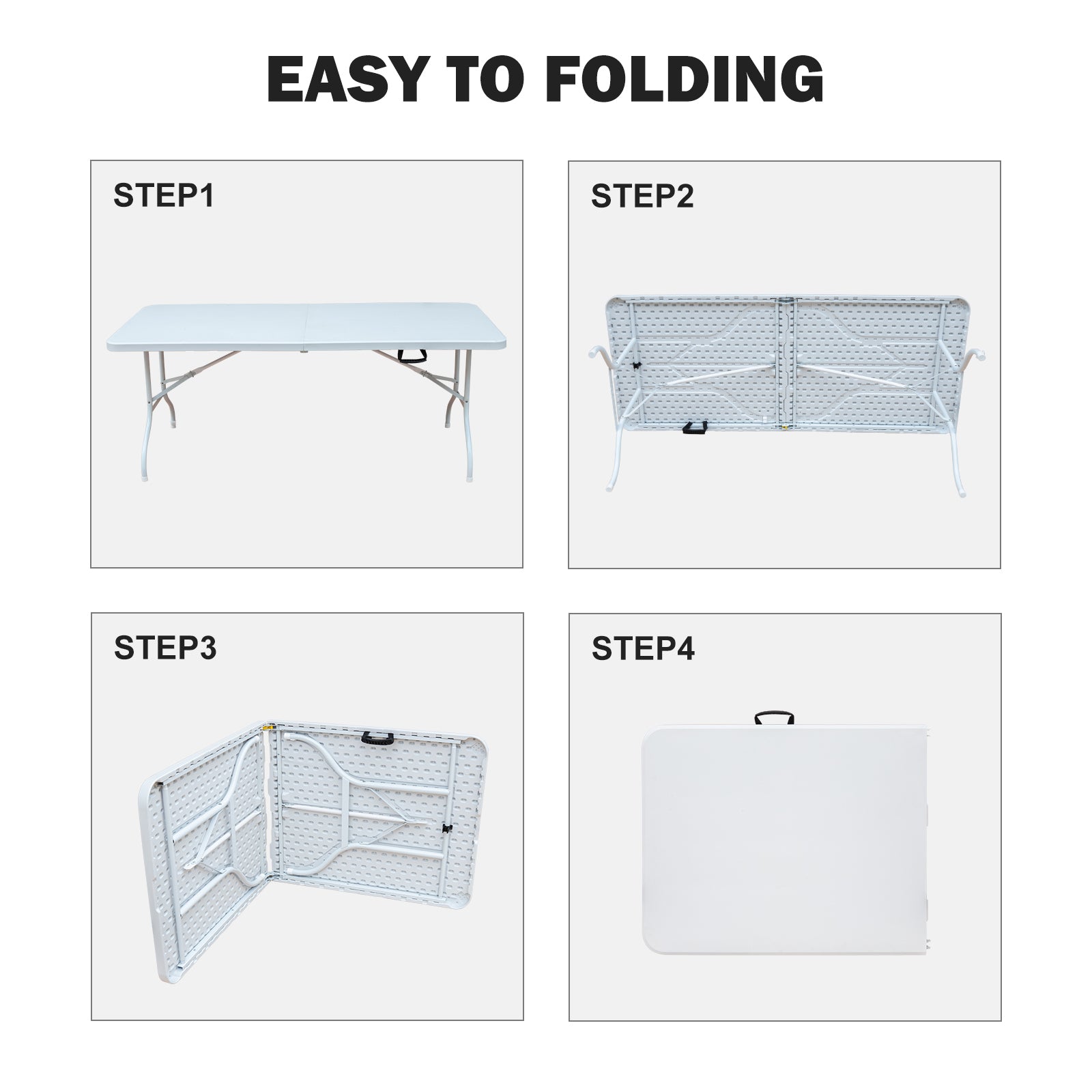 EASY TO FOLDING

STEP1

STEP2

STEP3

STEP4