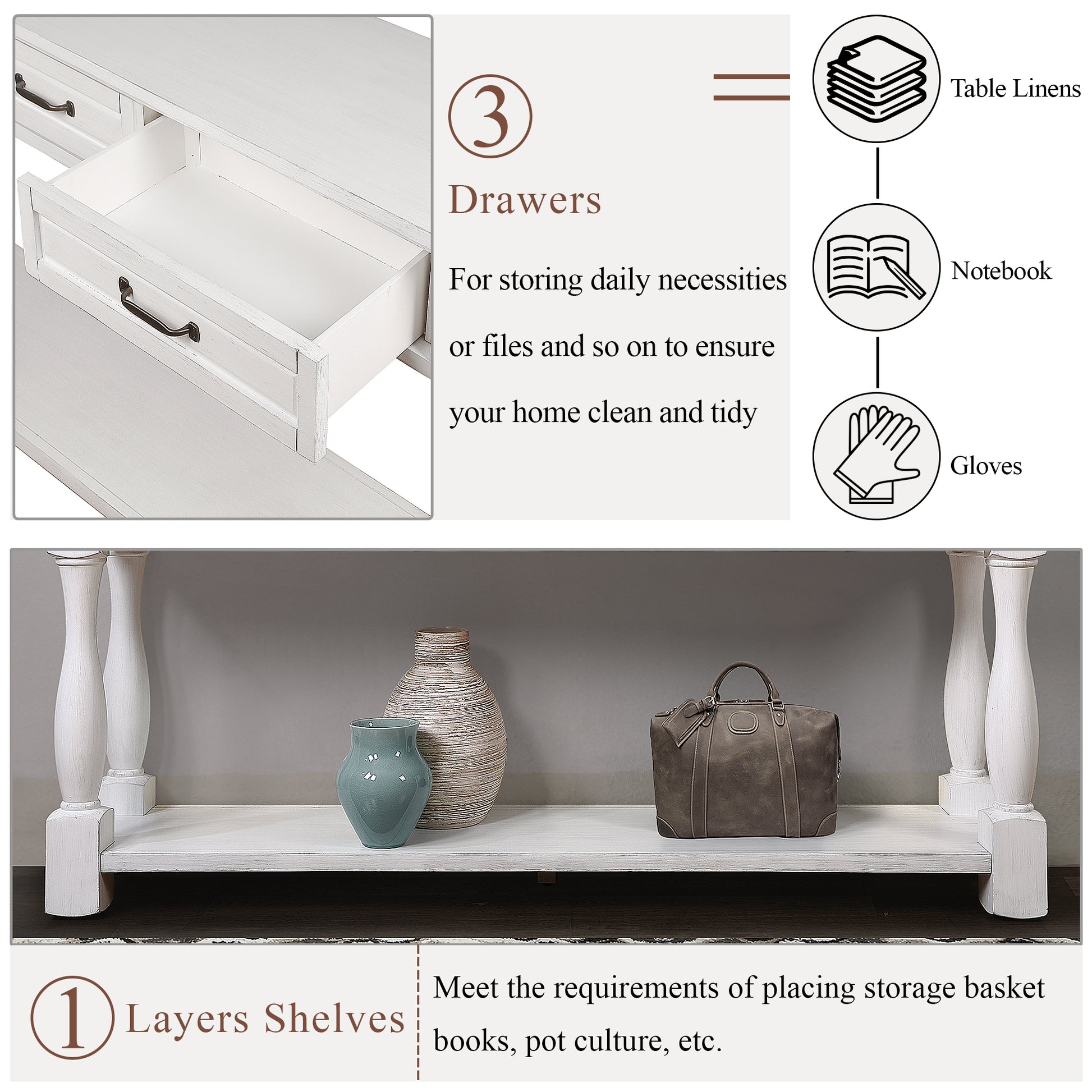 3

Drawers

For storing daily necessities or files and so on to ensure your home clean and tidy

Table Linens

Notebook

Gloves

1 Layers Shelves

Meet the requirements of placing storage basket books, pot culture, etc.