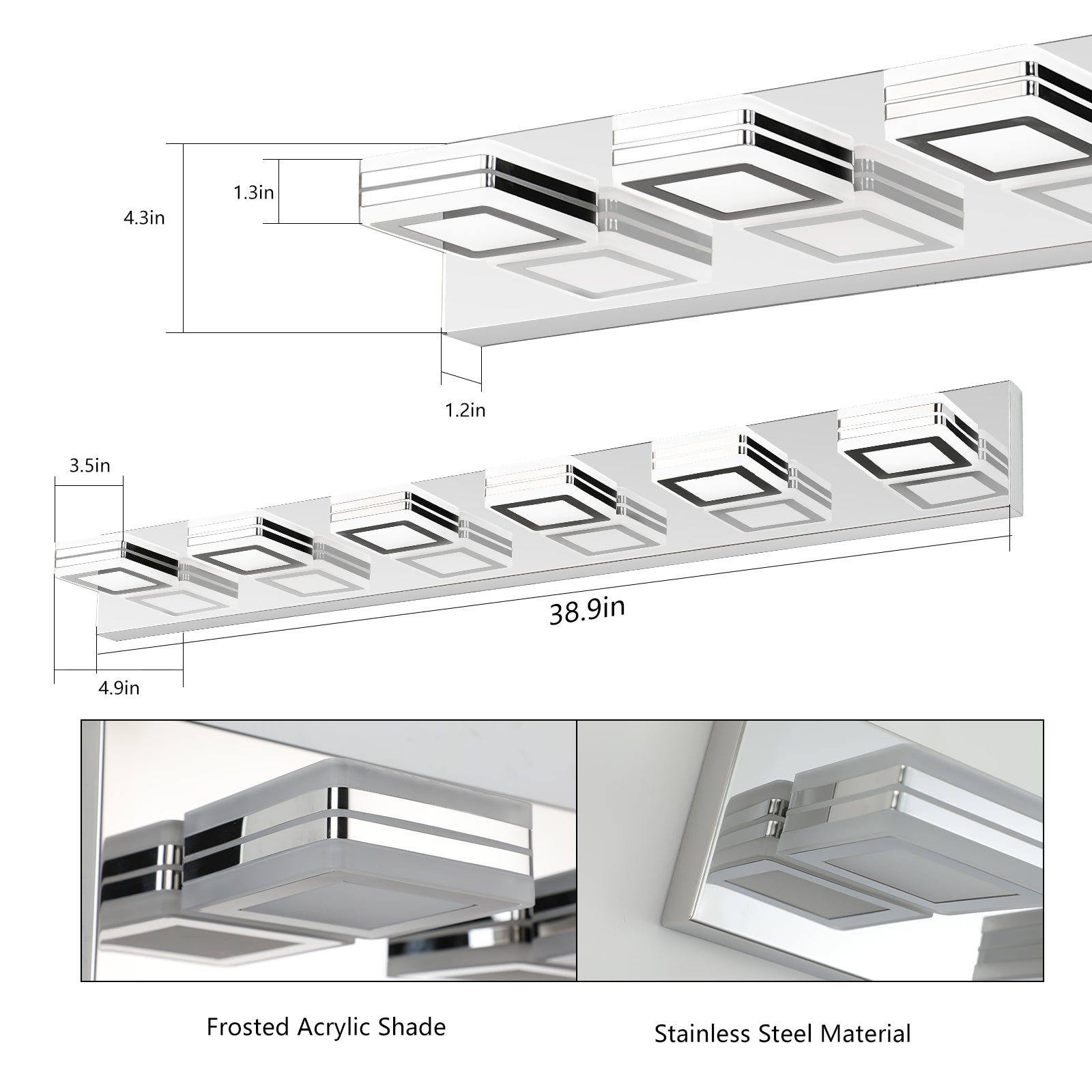 4.3in

1.3in

1.2in

3.5in

38.9in

4.9in

Frosted Acrylic Shade

Stainless Steel Material