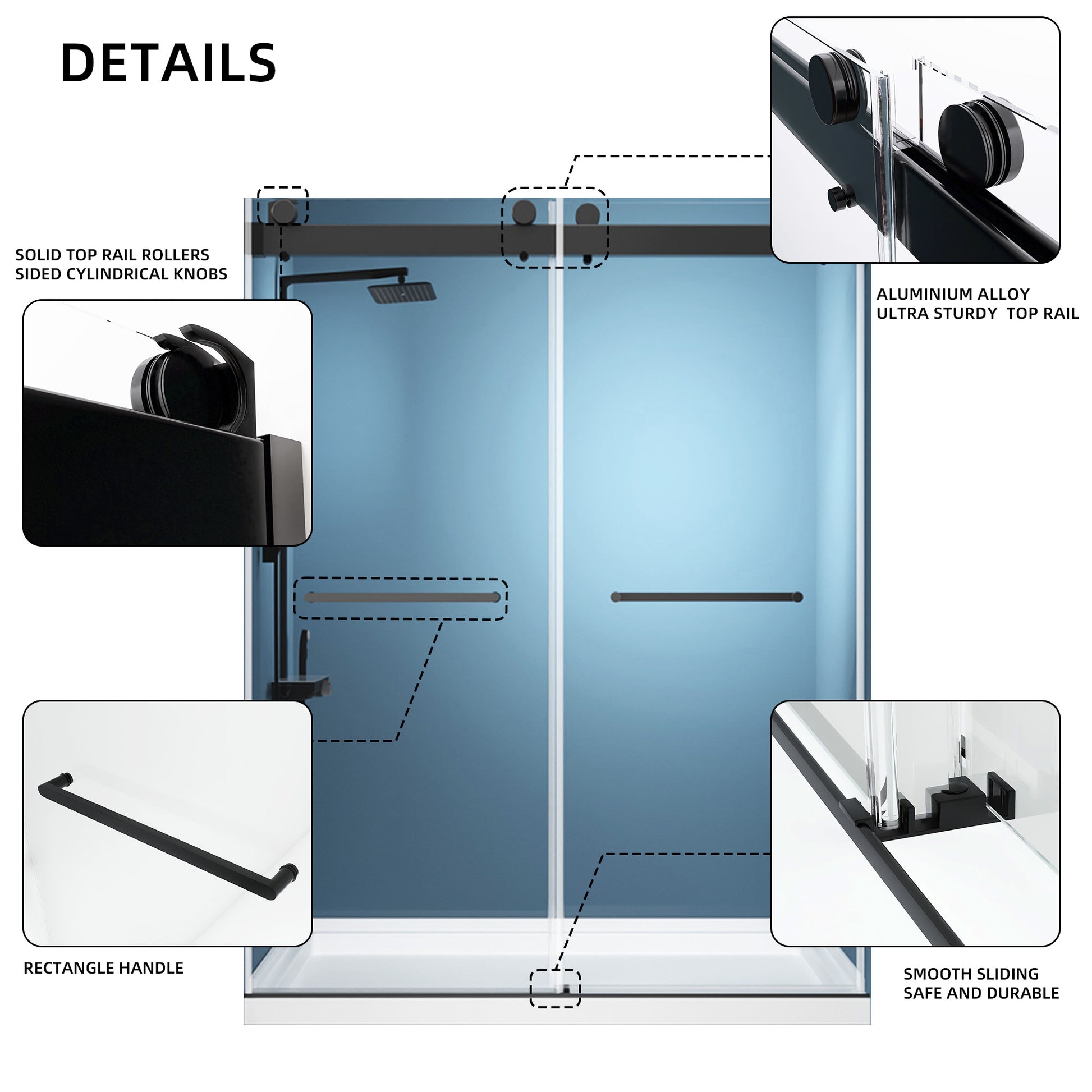 DETAILS

SOLID TOP RAIL ROLLERS
SIDED CYLINDRICAL KNOBS

ALUMINIUM ALLOY
ULTRA STURDY TOP RAIL

RECTANGLE HANDLE

SMOOTH SLIDING
SAFE AND DURABLE