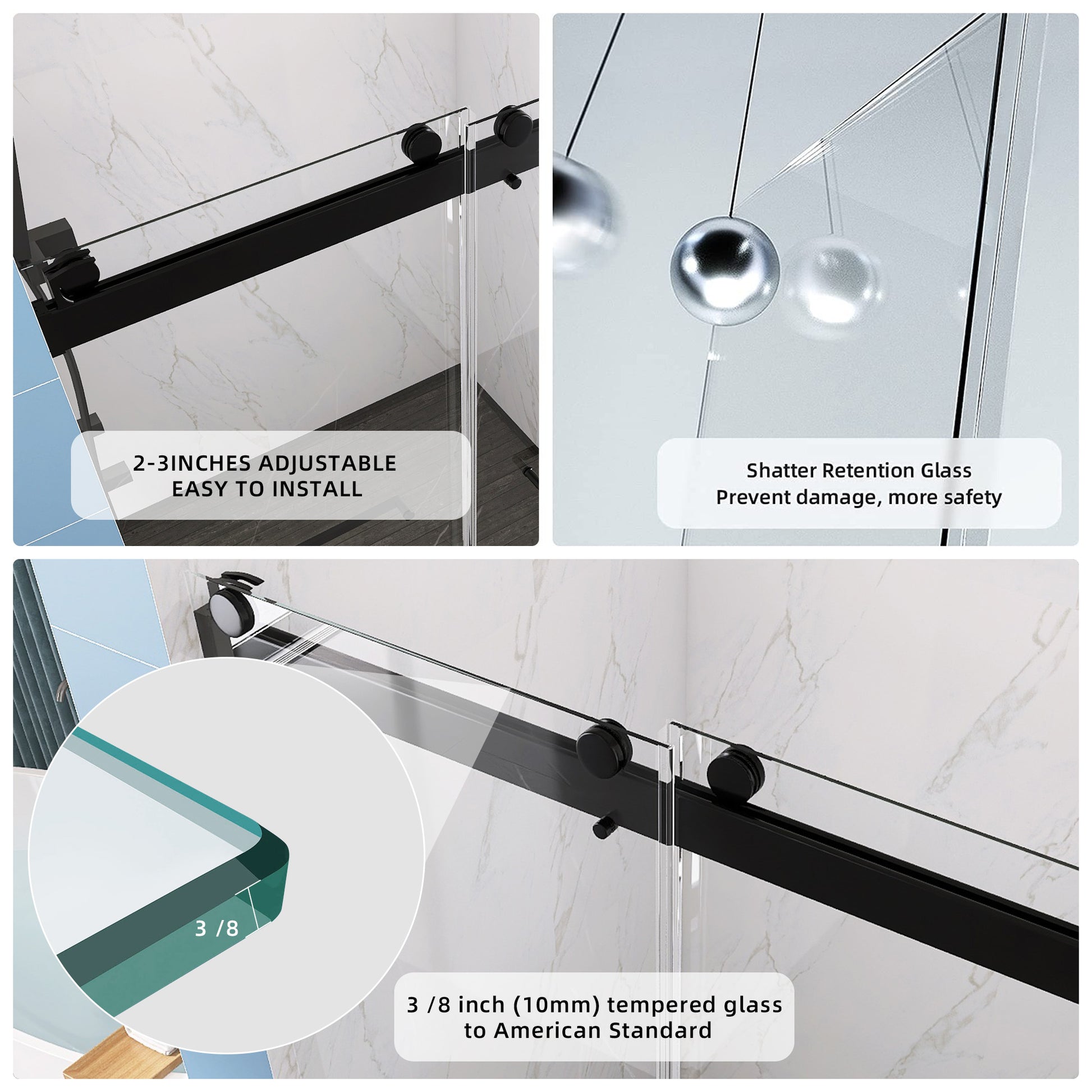 2-3INCHES ADJUSTABLE
EASY TO INSTALL

Shatter Retention Glass
Prevent damage, more safety

3 /8

3 /8 inch (10mm) tempered glass
to American Standard