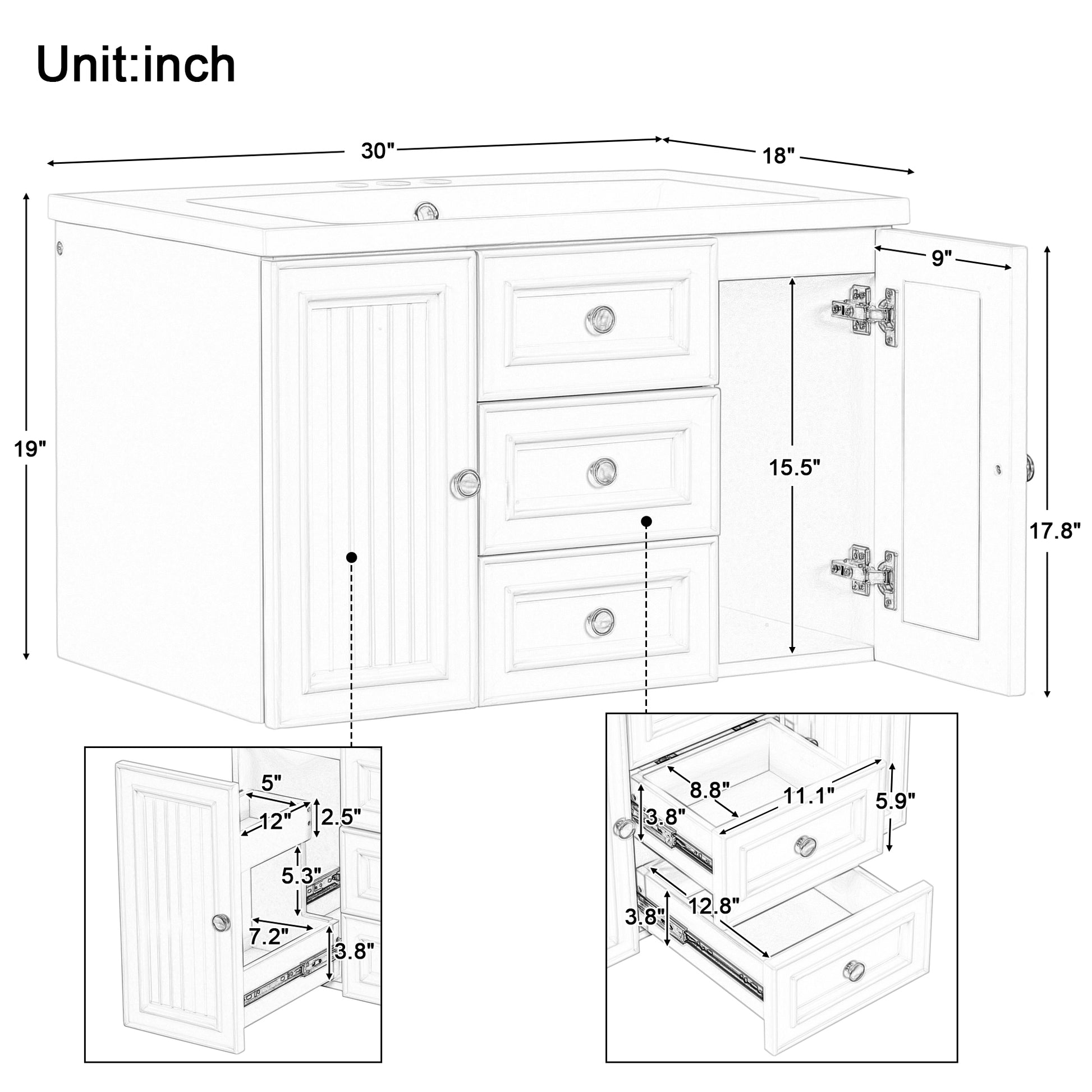 Unit:inch

30"

18"

19"

9"

15.5"

17.8"

5"

12"

2.5"

5.3"

7.2"

3.8"

8.8"

11.1"

5.9"

3.8"

12.8"

3.8"