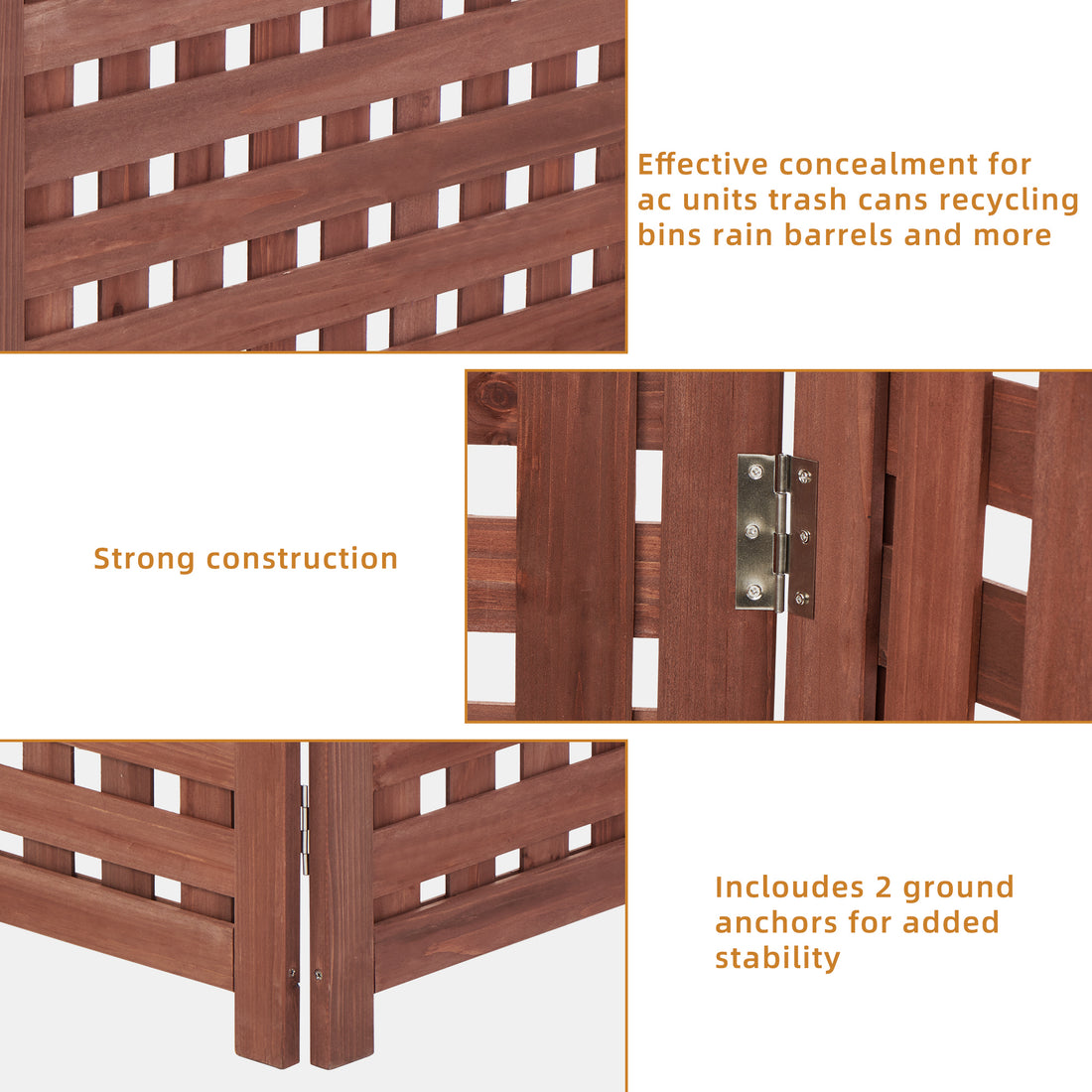 Effective concealment for ac units trash cans recycling bins rain barrels and more

Strong construction

Incloudes 2 ground anchors for added stability