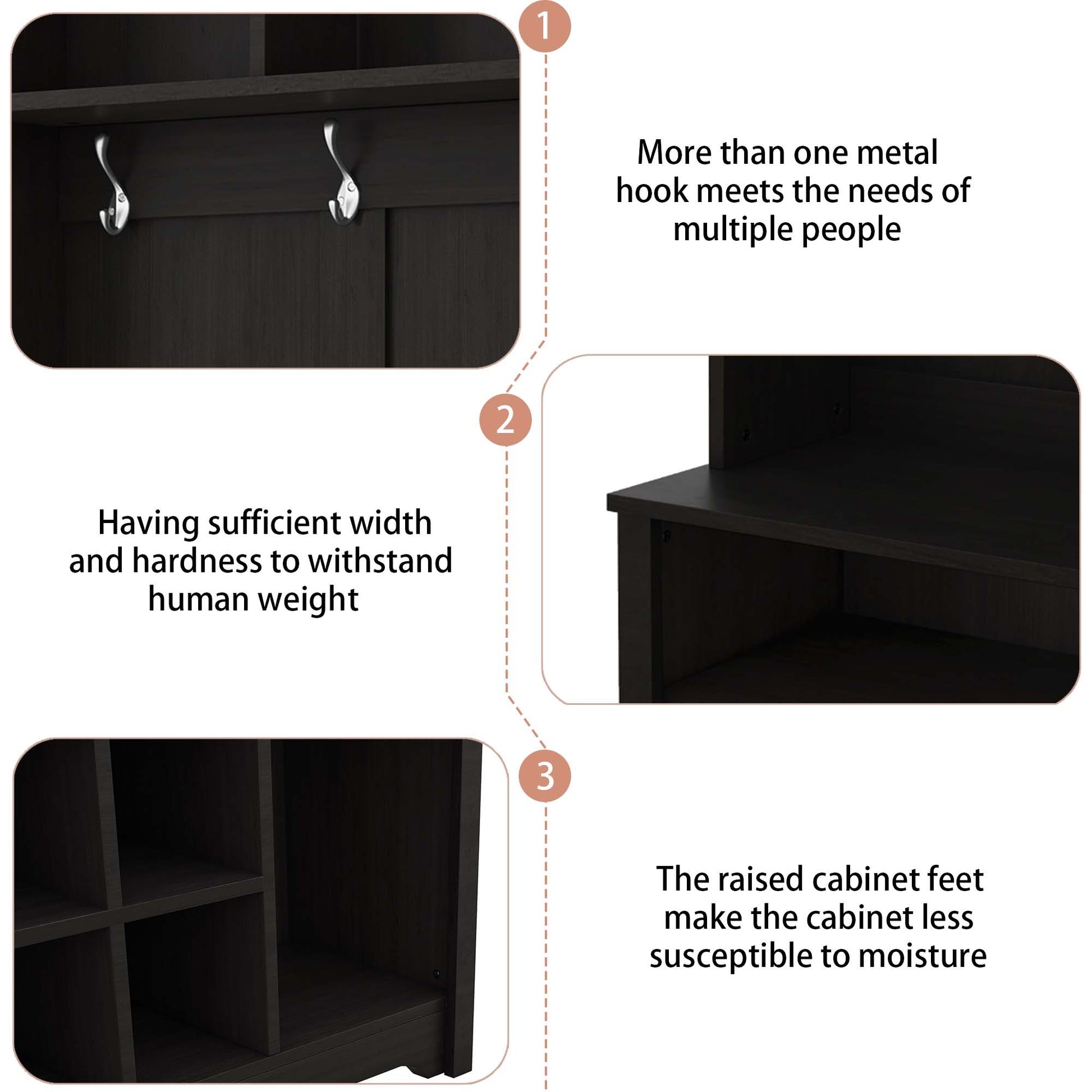 1

More than one metal hook meets the needs of multiple people

2

Having sufficient width and hardness to withstand human weight

3

The raised cabinet feet make the cabinet less susceptible to moisture