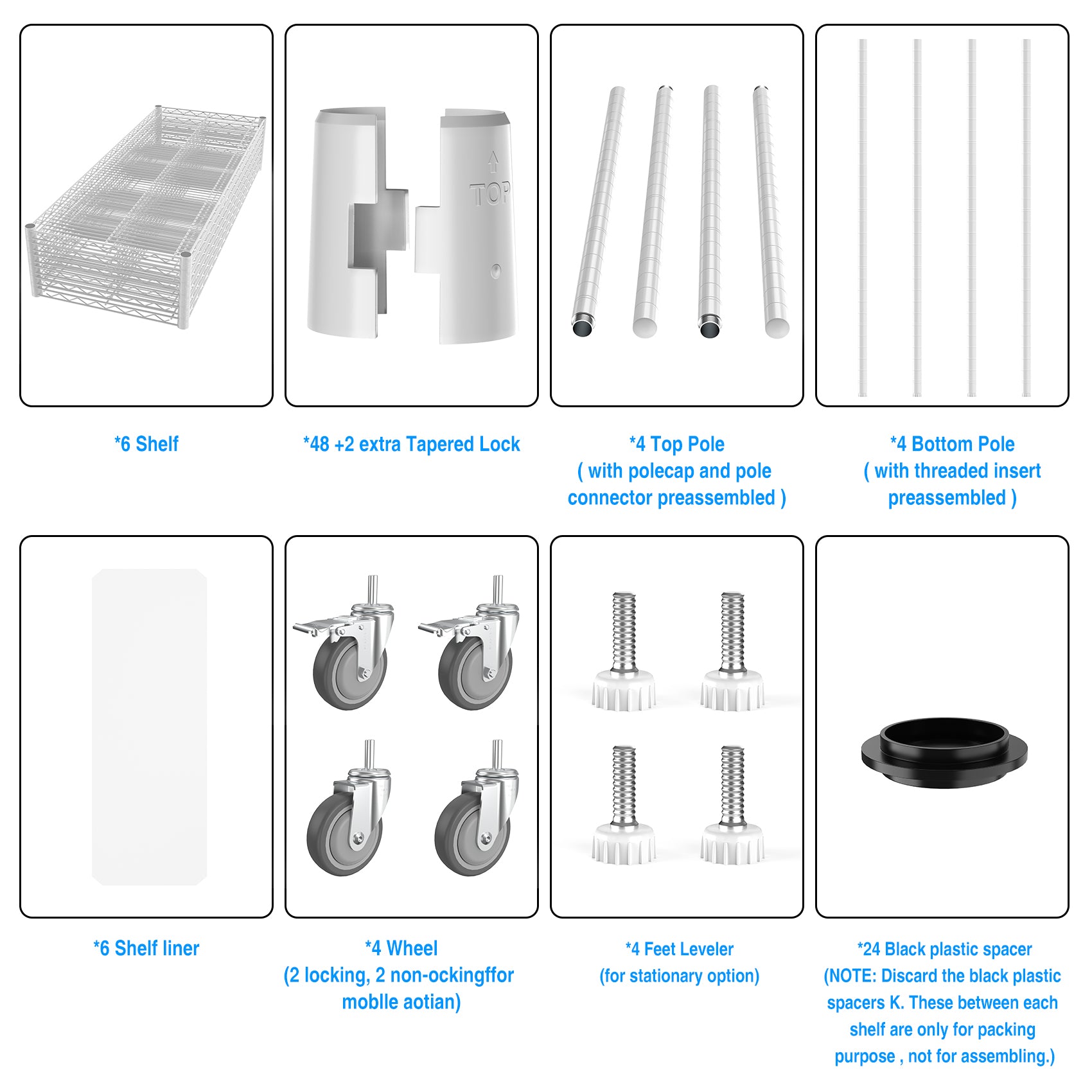 TOP

*6 Shelf

*48 +2 extra Tapered Lock

*4 Top Pole
( with polecap and pole connector preassembled )

*4 Bottom Pole
( with threaded insert preassembled )

*6 Shelf liner

*4 Wheel
(2 locking, 2 non-ockingffor moblle aotian)

*4 Feet Leveler
(for stationary option)

*24 Black plastic spacer
(NOTE: Discard the black plastic spacers K. These between each shelf are only for packing purpose , not for assembling.)