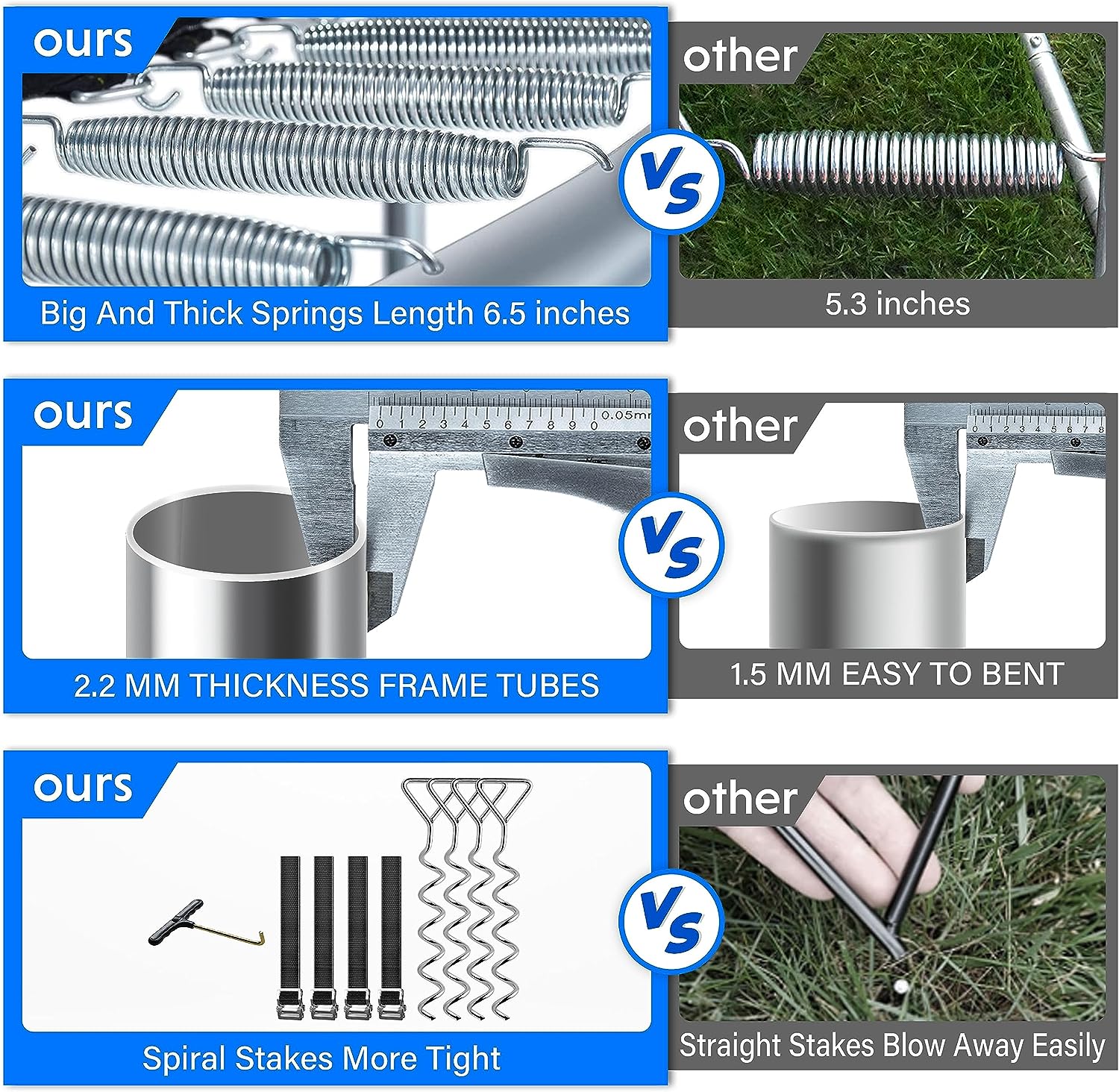 ours

Big And Thick Springs Length 6.5 inches

VS

other

5.3 inches

ours

0 1 2 3 4 5 6 7 8 9 0 0.05mm

2.2 MM THICKNESS FRAME TUBES

VS

other

0 1 2 3 4 5 6 7 8

1.5 MM EASY TO BENT

ours

Spiral Stakes More Tight

VS

other

Straight Stakes Blow Away Easily