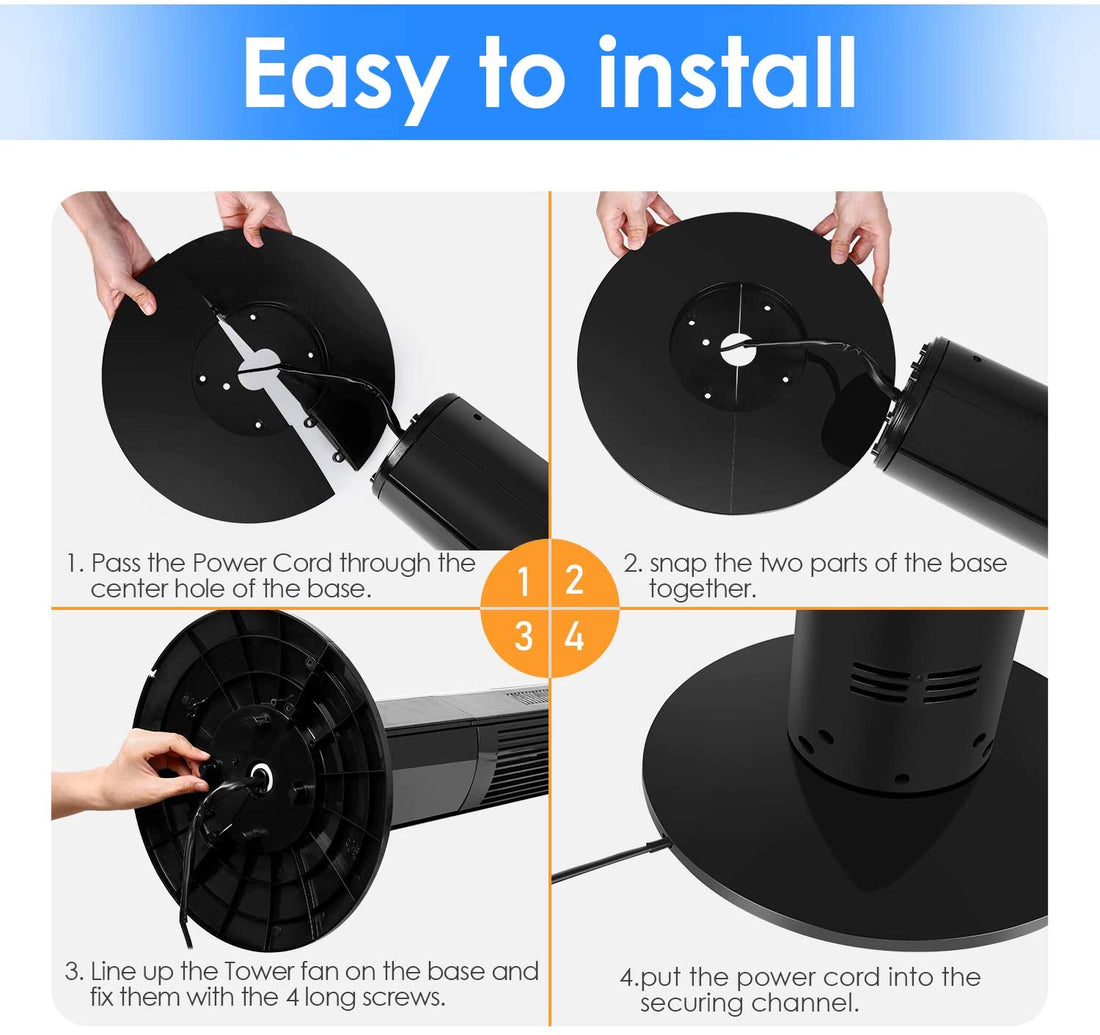 Easy to install

1. Pass the Power Cord through the center hole of the base.

2. snap the two parts of the base together.

1 2
3 4

3. Line up the Tower fan on the base and fix them with the 4 long screws.

4.put the power cord into the securing channel.