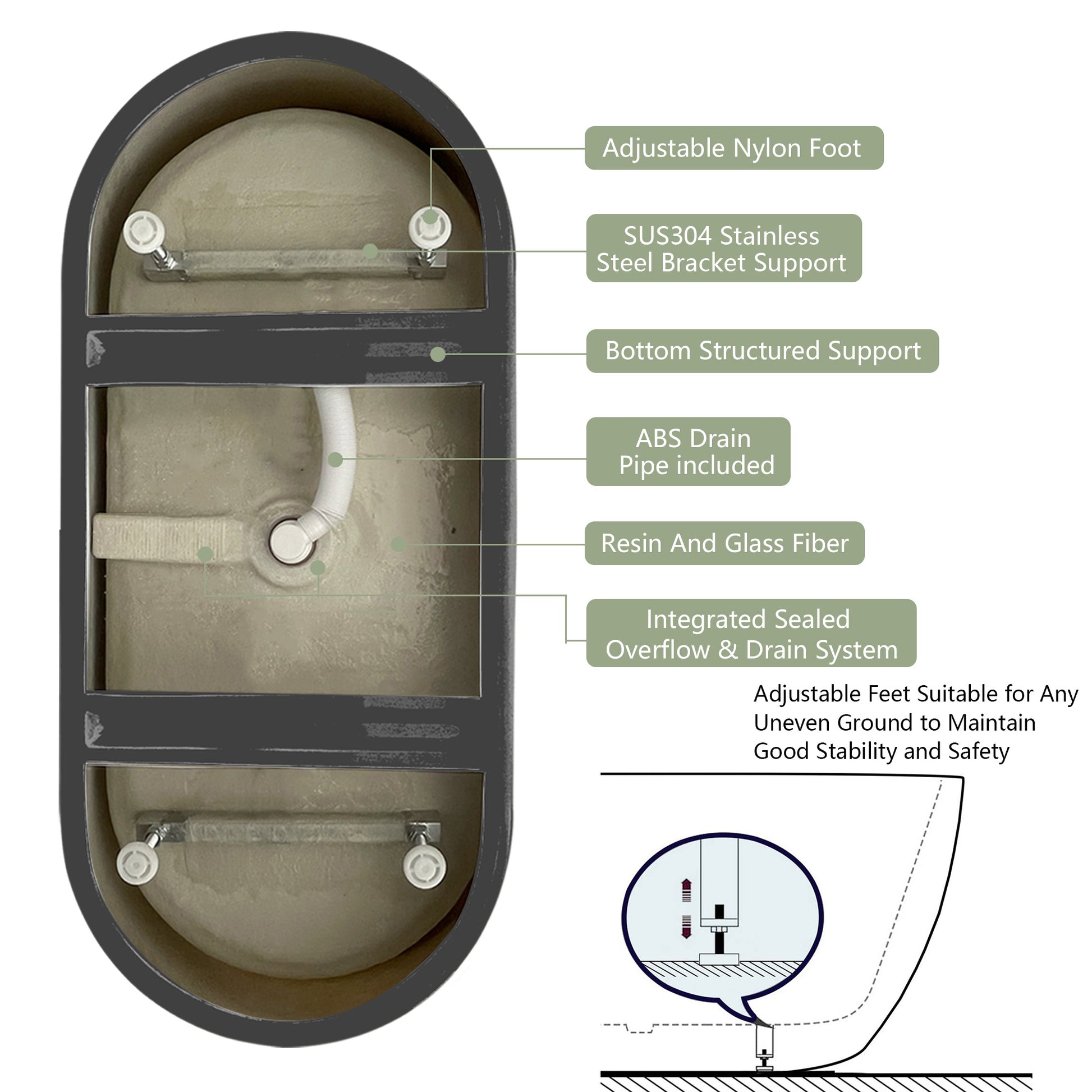 Adjustable Nylon Foot

SUS304 Stainless Steel Bracket Support

Bottom Structured Support

ABS Drain Pipe included

Resin And Glass Fiber

Integrated Sealed Overflow & Drain System

Adjustable Feet Suitable for Any Uneven Ground to Maintain Good Stability and Safety