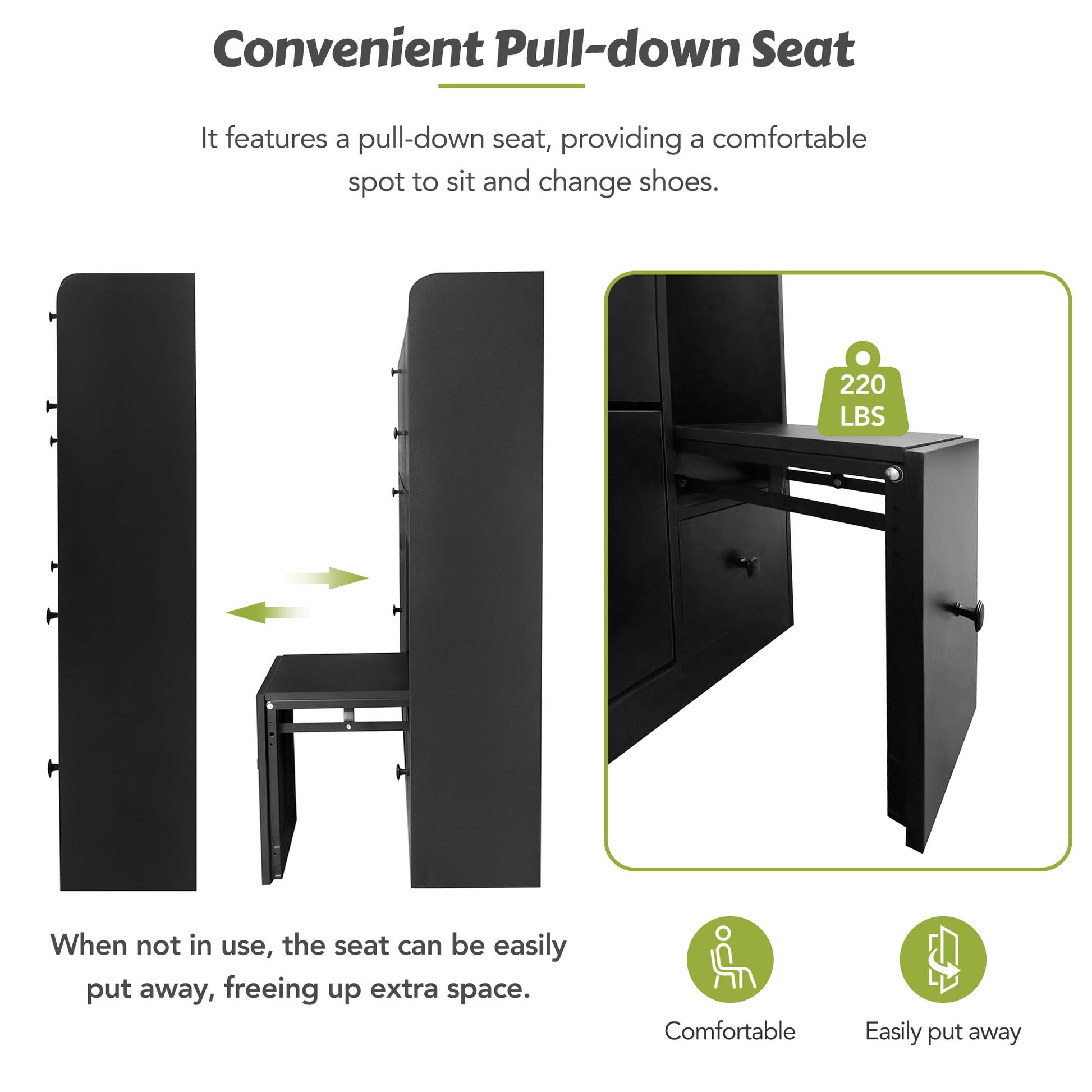 Convenient Pull-down Seat

It features a pull-down seat, providing a comfortable spot to sit and change shoes.

220 LBS

When not in use, the seat can be easily put away, freeing up extra space.

Comfortable

Easily put away