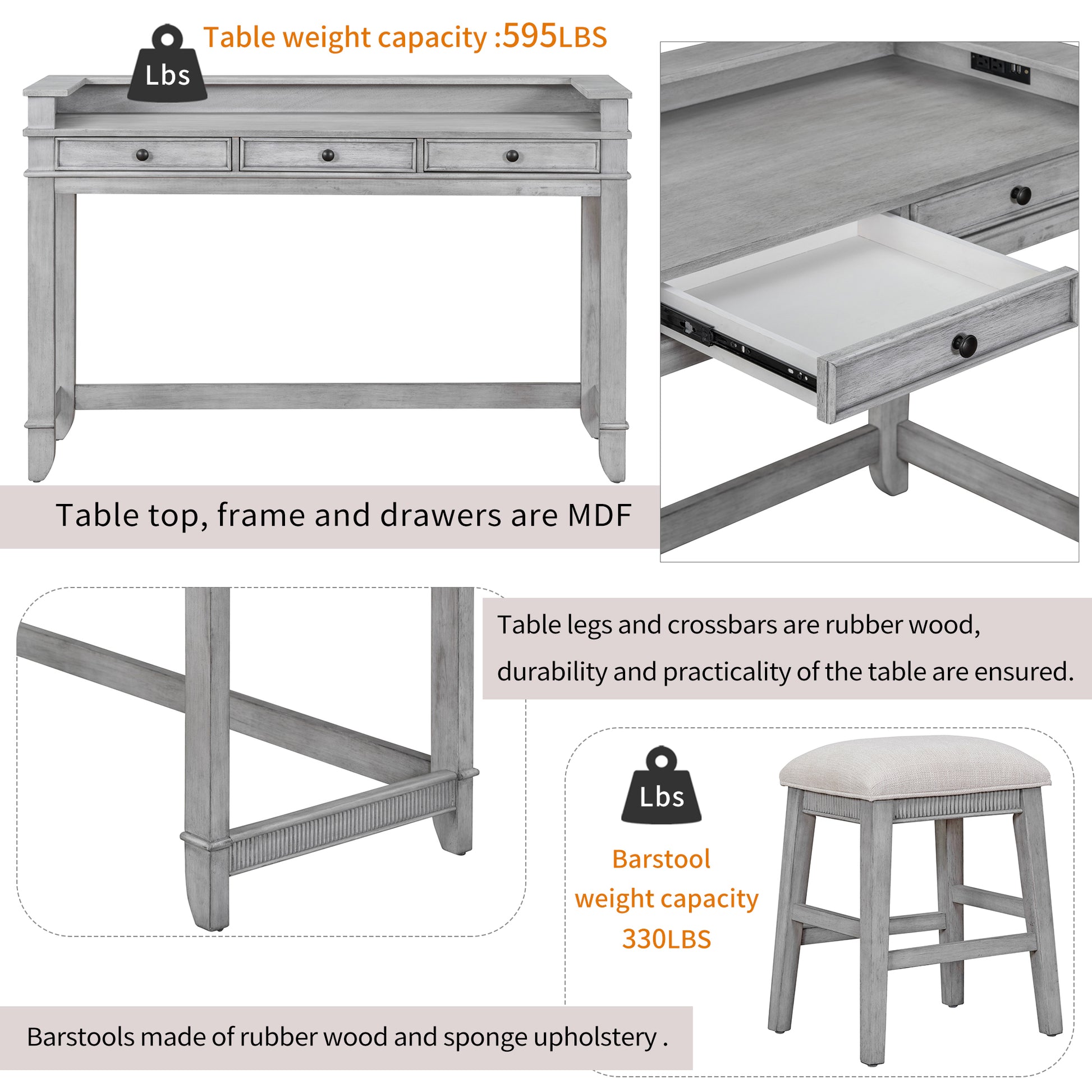 Lbs

Table weight capacity :595LBS

Table top, frame and drawers are MDF

Table legs and crossbars are rubber wood, durability and practicality of the table are ensured.

Lbs

Barstool weight capacity 330LBS

Barstools made of rubber wood and sponge upholstery .