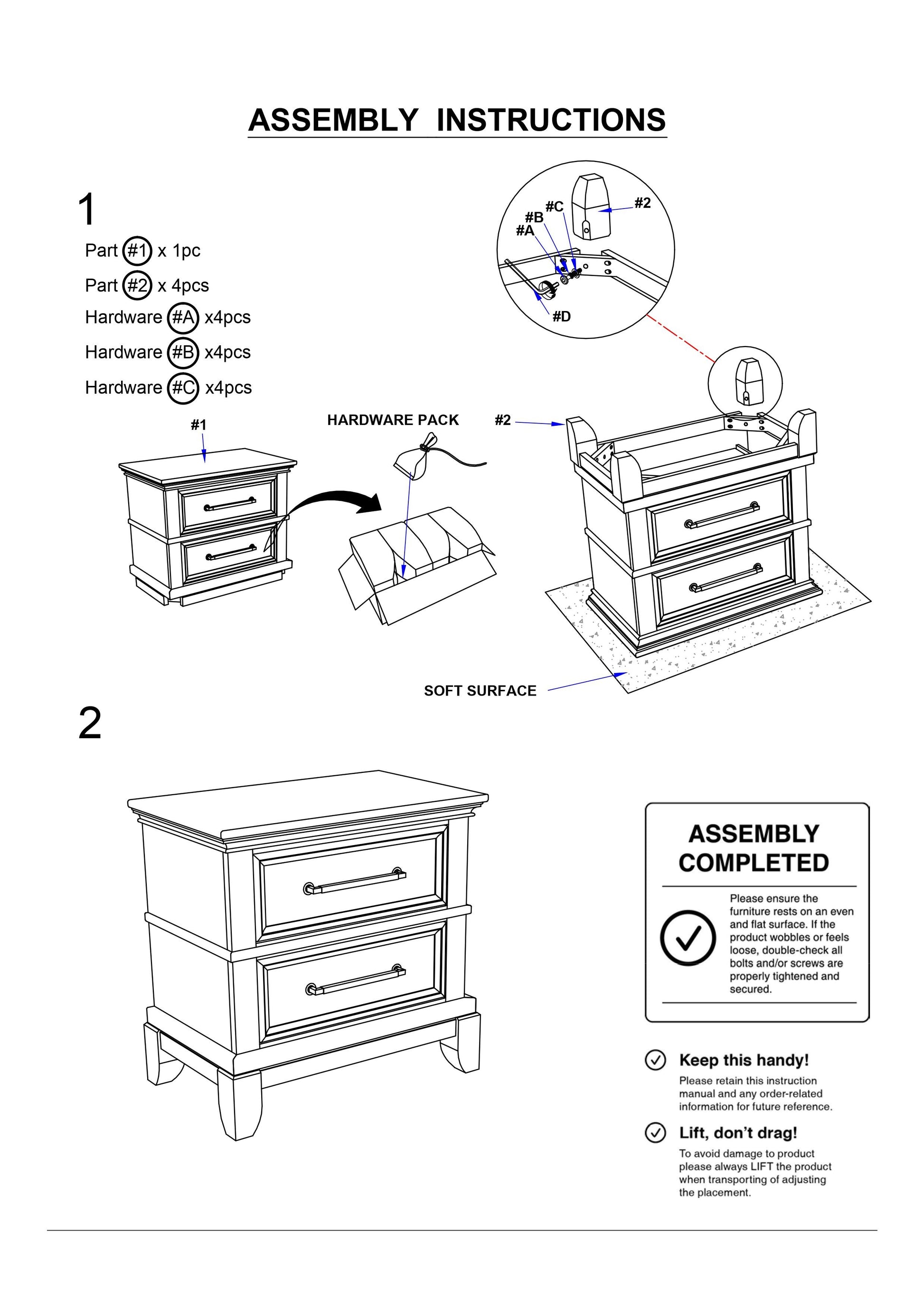 ASSEMBLY INSTRUCTIONS

1

Part #1 x 1pc
Part #2 x 4pcs
Hardware #A x4pcs
Hardware #B x4pcs
Hardware #C x4pcs

#C
#B
#A
#2
#D

#1
HARDWARE PACK
#2

SOFT SURFACE

2

ASSEMBLY COMPLETED

Please ensure the furniture rests on an even and flat surface. If the product wobbles or feels loose, double-check all bolts and/or screws are properly tightened and secured.

Keep this handy!
Please retain this instruction manual and any order-related information for future reference.

Lift, don't drag!
To avoid damage to product please always LIFT the product when transporting of adjusting the placement.