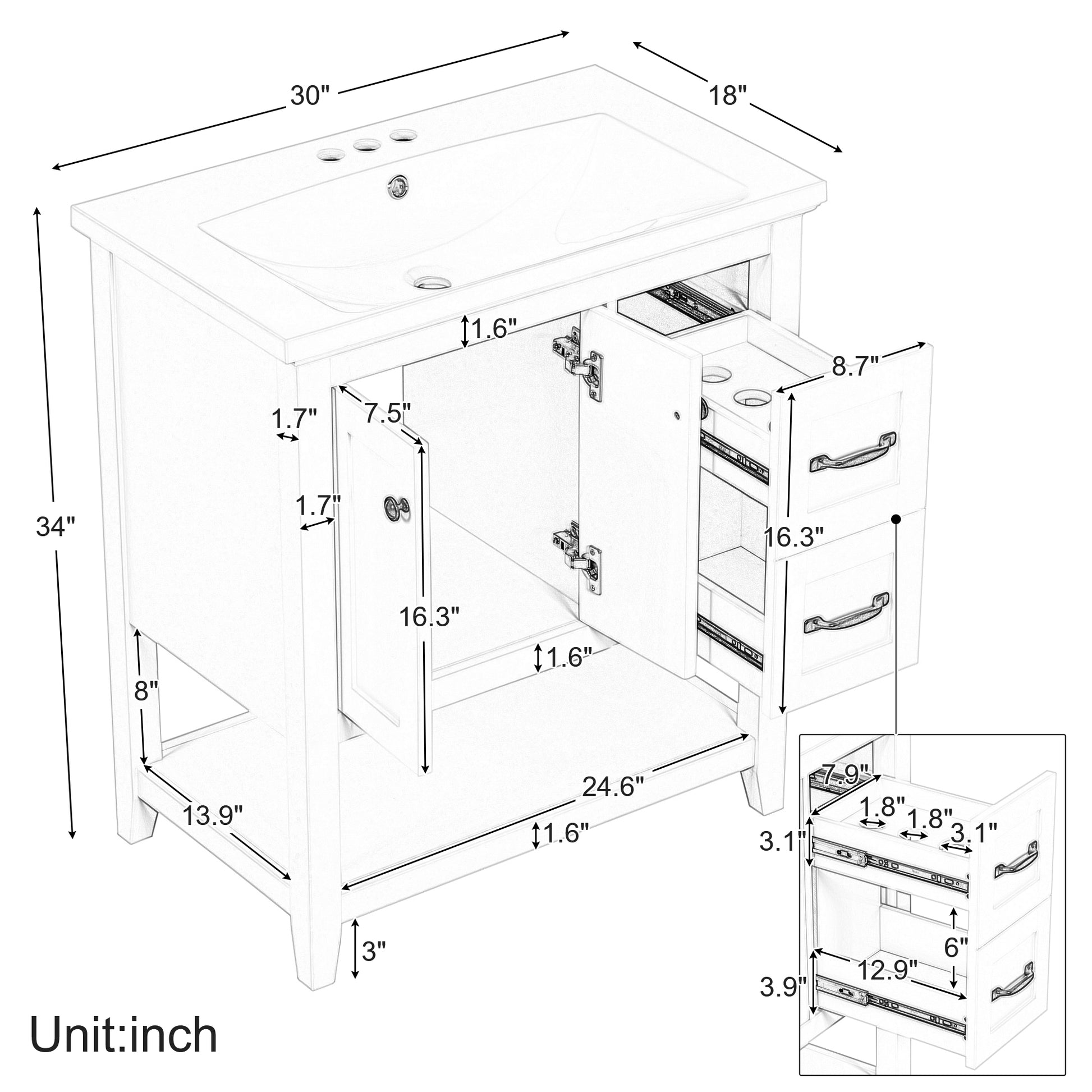 30"
18"
34"
1.6"
8.7"
7.5"
1.7"
1.7"
16.3"
16.3"
1.6"
8"
24.6"
13.9"
1.6"
3"
7.9"
1.8"
1.8"
3.1"
3.1"
6"
12.9"
3.9"
Unit:inch