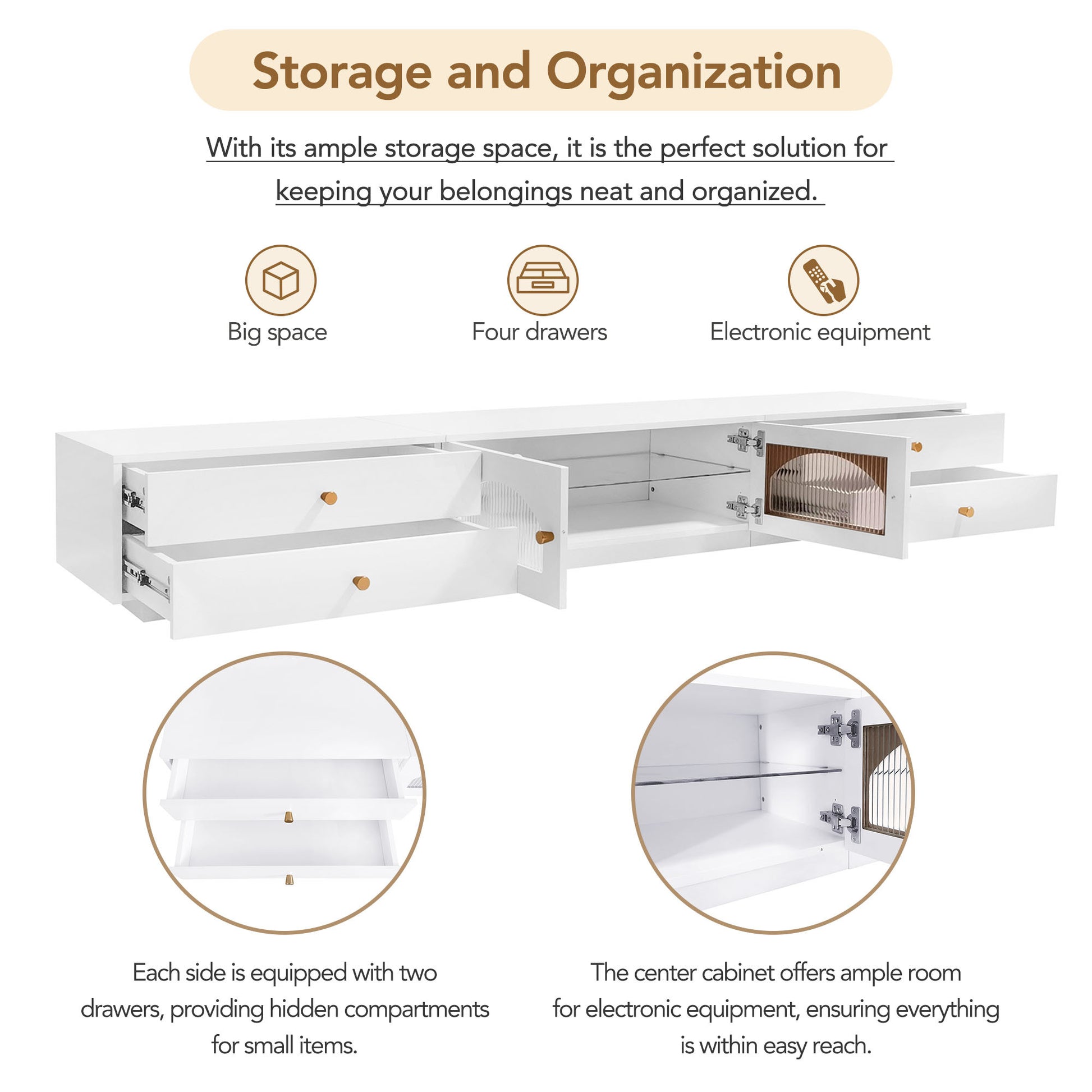 Storage and Organization

With its ample storage space, it is the perfect solution for keeping your belongings neat and organized.

Big space

Four drawers

Electronic equipment

Each side is equipped with two drawers, providing hidden compartments for small items.

The center cabinet offers ample room for electronic equipment, ensuring everything is within easy reach.