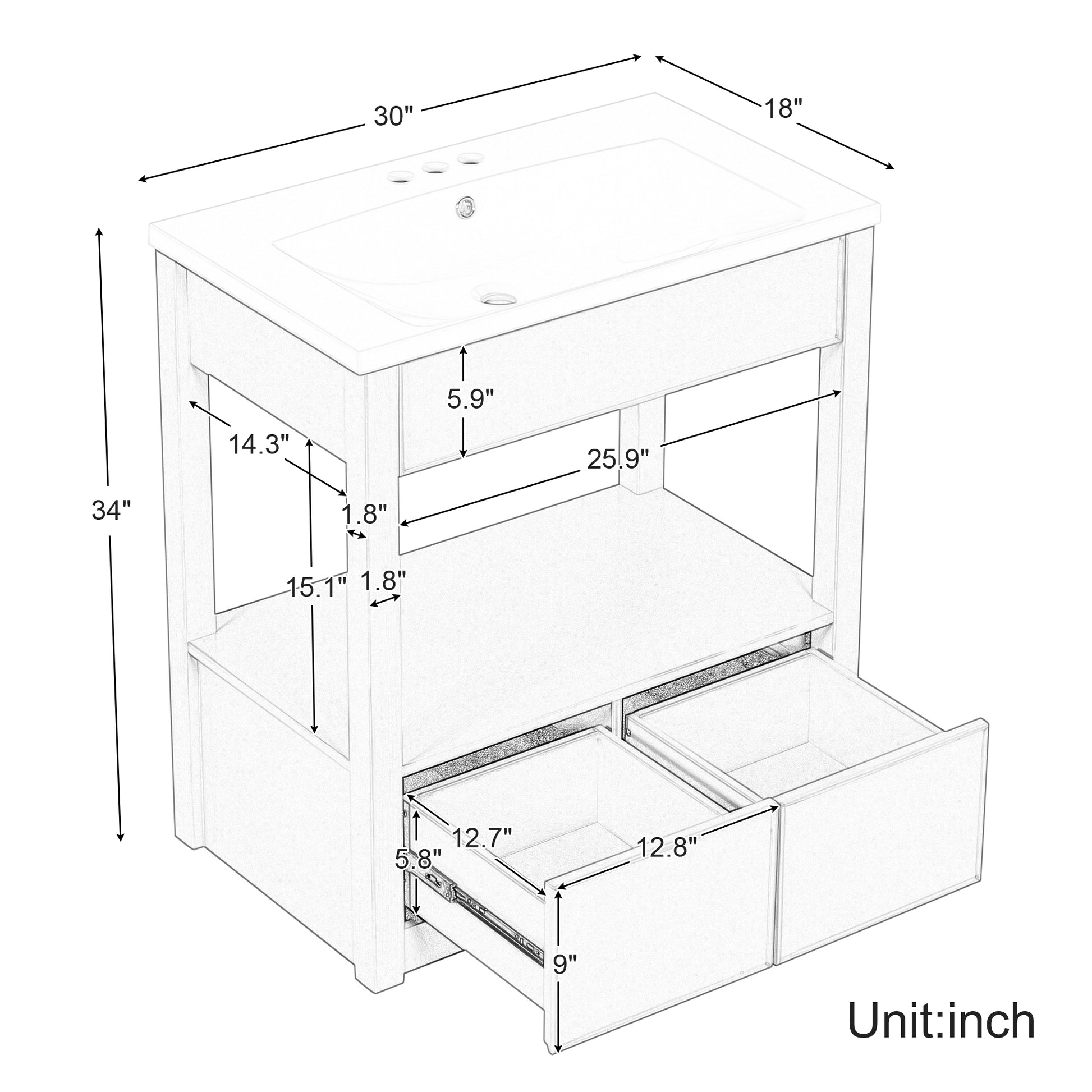 30"

18"

34"

5.9"

14.3"

25.9"

1.8"

15.1"

1.8"

12.7"

12.8"

5.8"

9"

Unit:inch