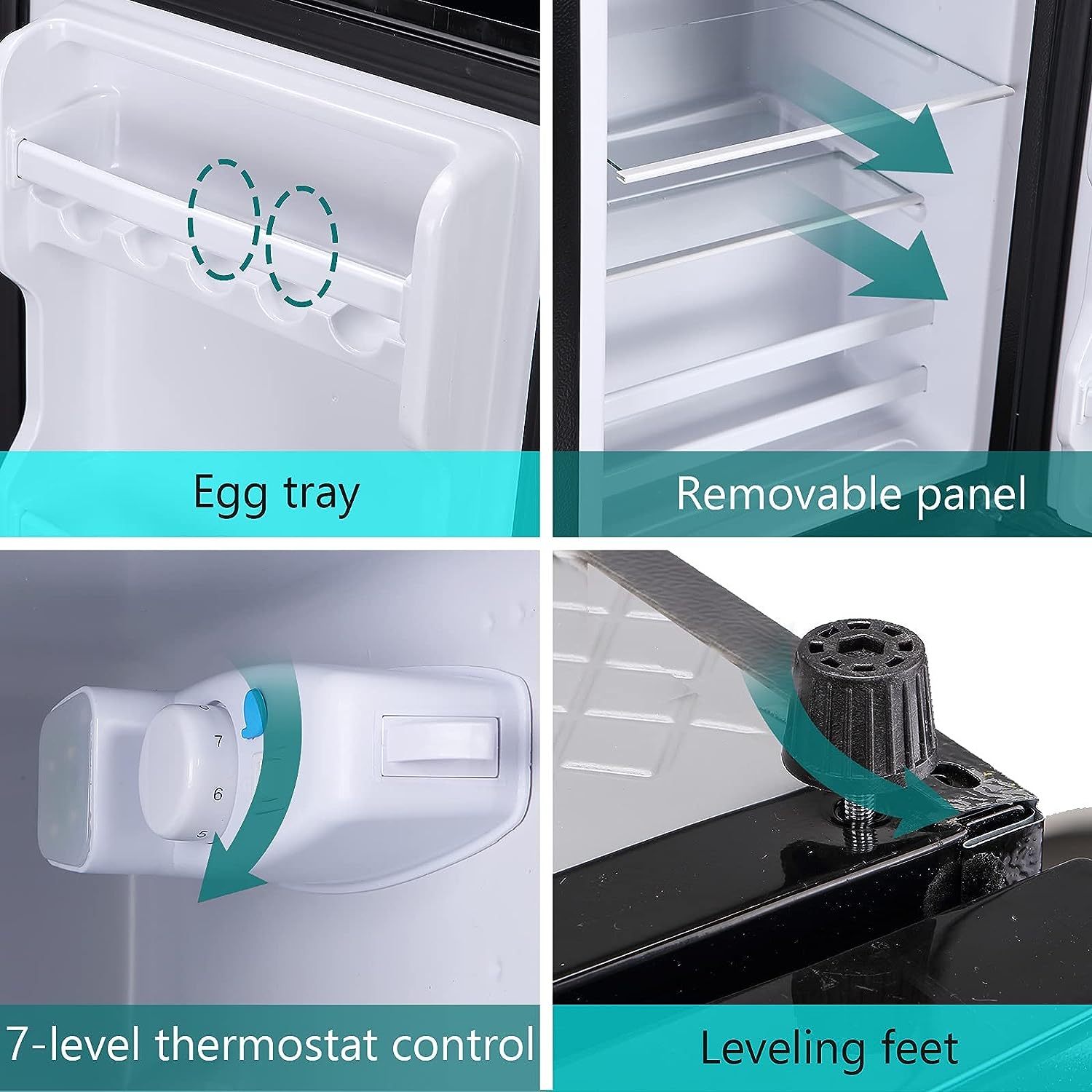 Egg tray

Removable panel

7
6
5

7-level thermostat control

Leveling feet