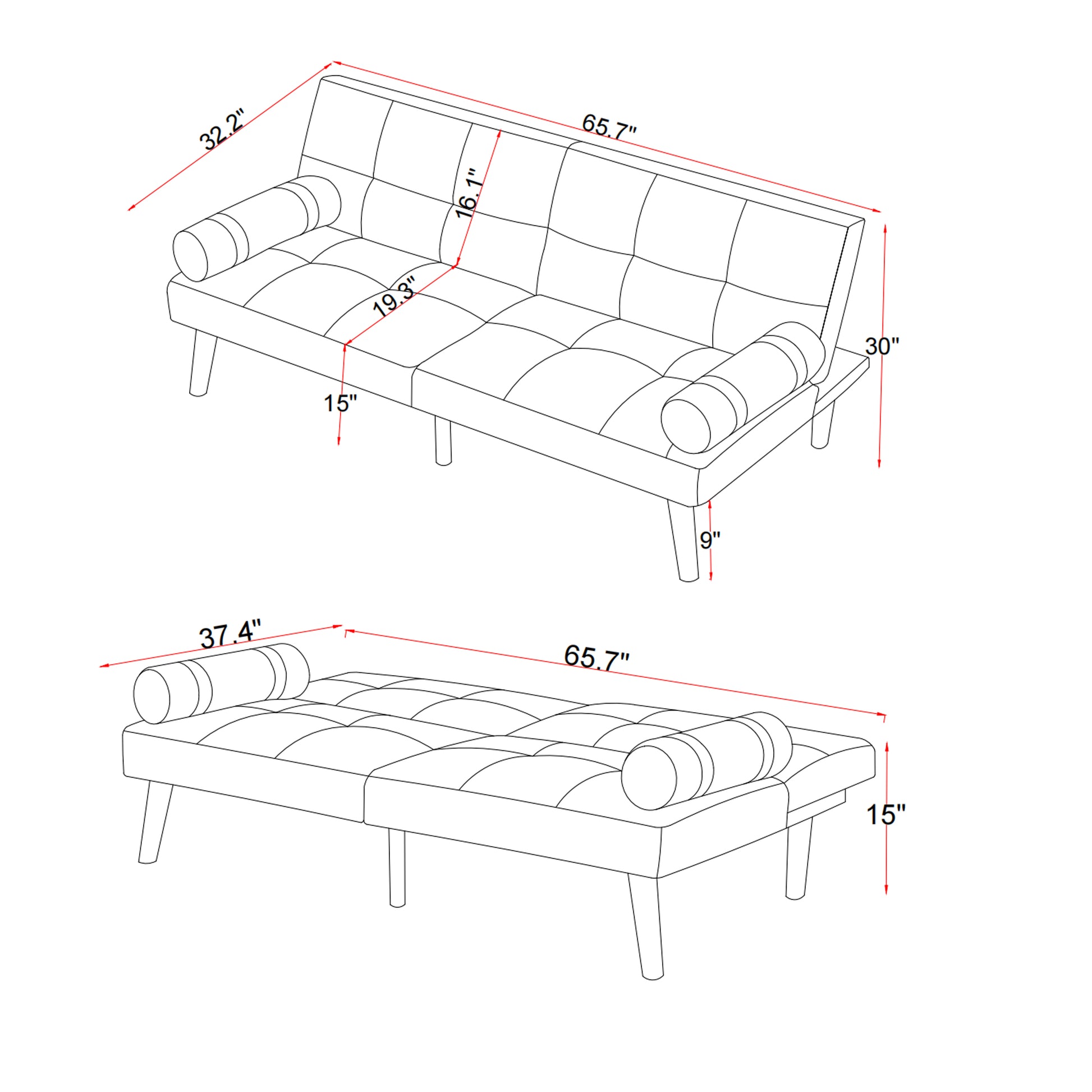 32.2"
65.7"
16.1"
19.3"
30"
15"
9"

37.4"
65.7"
15"