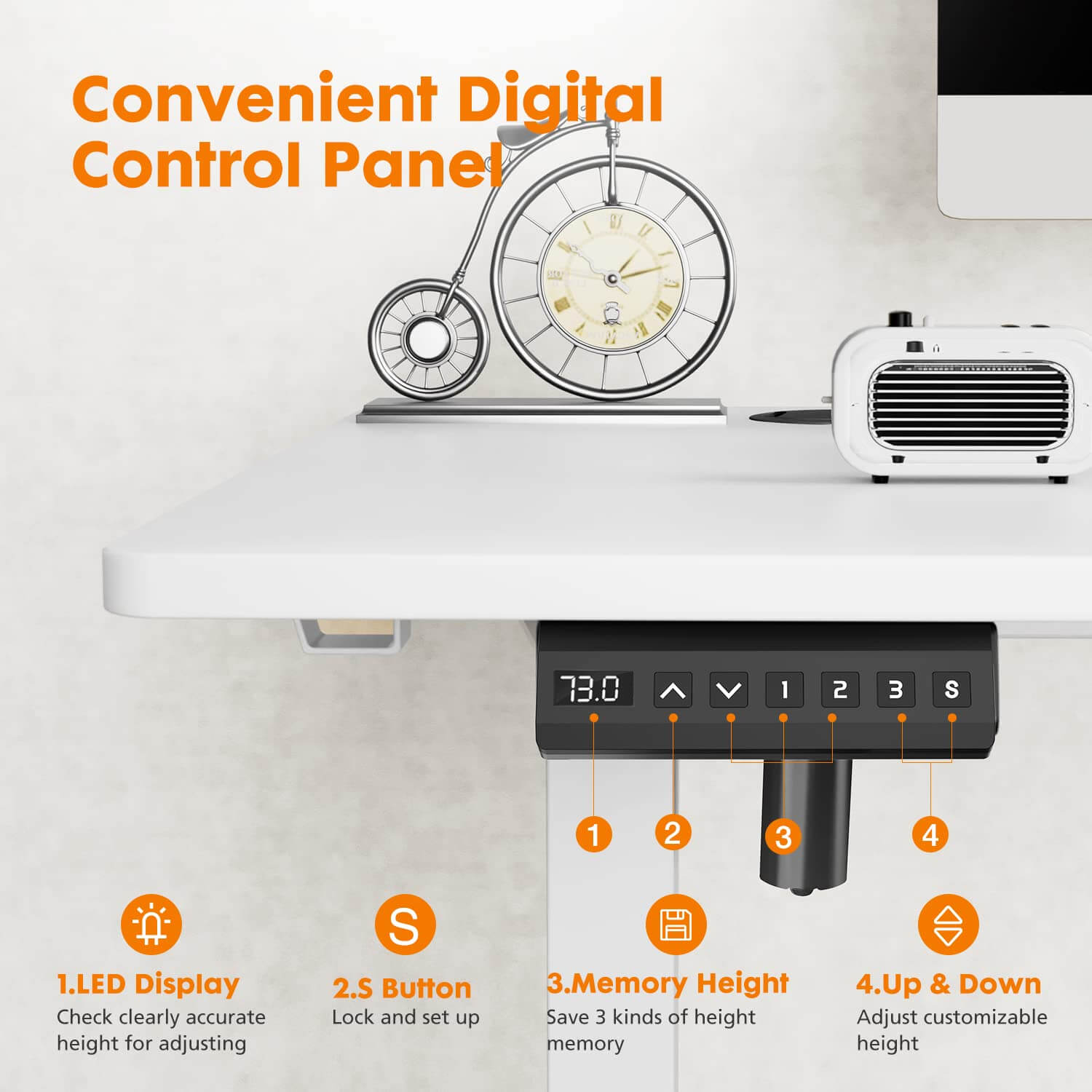 Convenient Digital Control Panel

73.0

1

2

3

S

1

2

3

4

S

1.LED Display
Check clearly accurate height for adjusting

2.S Button
Lock and set up

3.Memory Height
Save 3 kinds of height memory

4.Up & Down
Adjust customizable height