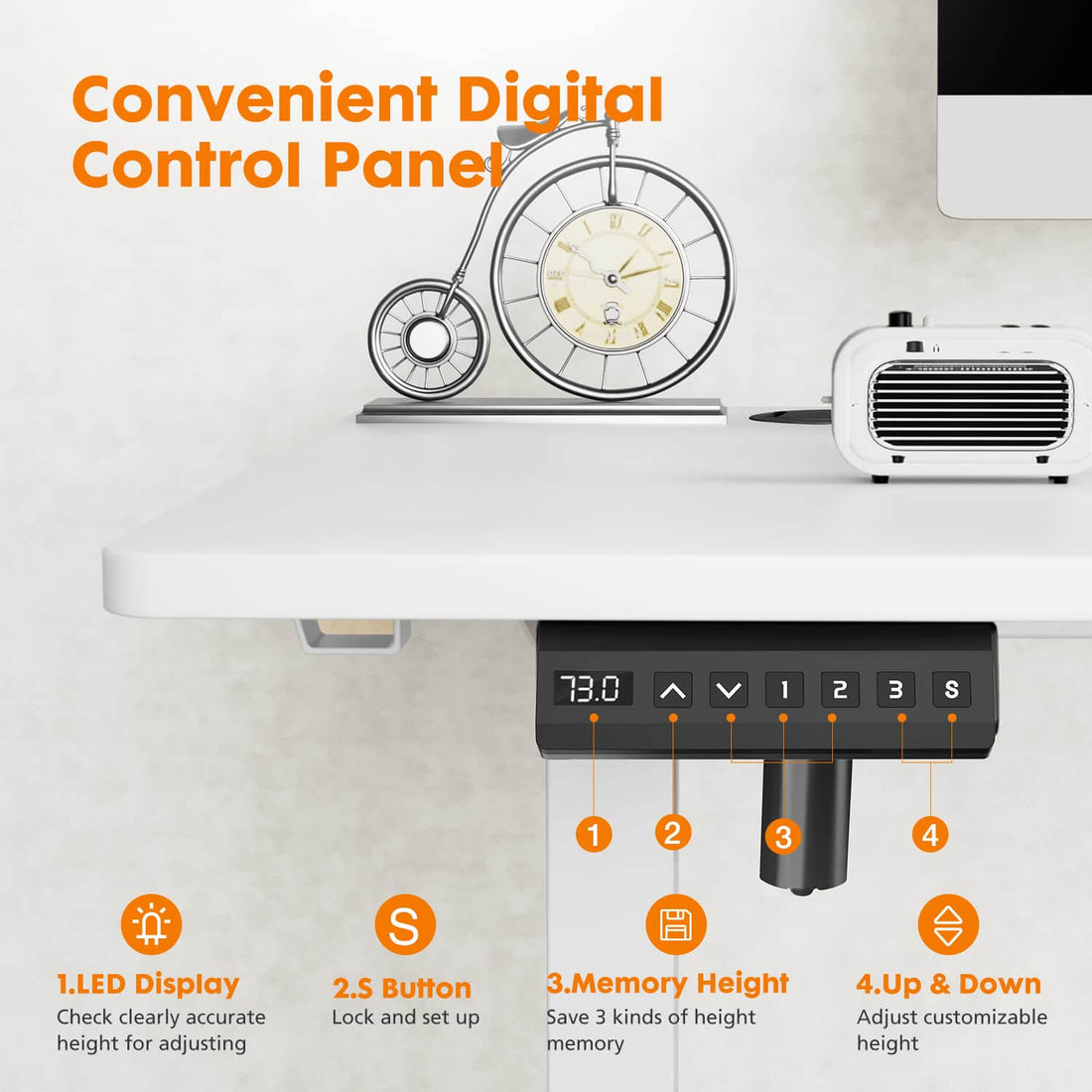 Convenient Digital Control Panel

73.0

1 2 3 S

1 2 3 4

S

1.LED Display
Check clearly accurate height for adjusting

2.S Button
Lock and set up

3.Memory Height
Save 3 kinds of height memory

4.Up & Down
Adjust customizable height