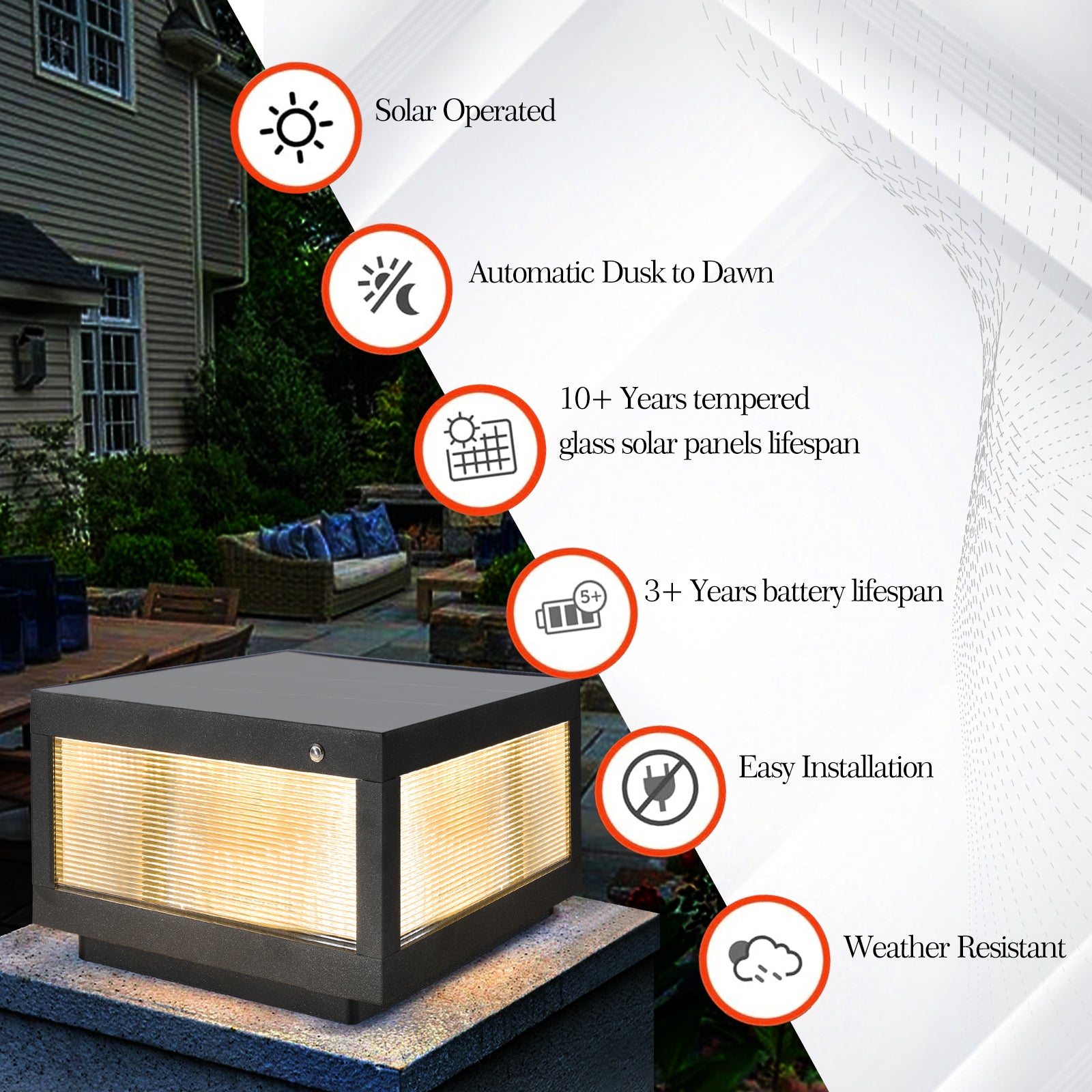 Solar Operated

Automatic Dusk to Dawn

10+ Years tempered glass solar panels lifespan

5+

3+ Years battery lifespan

Easy Installation

Weather Resistant