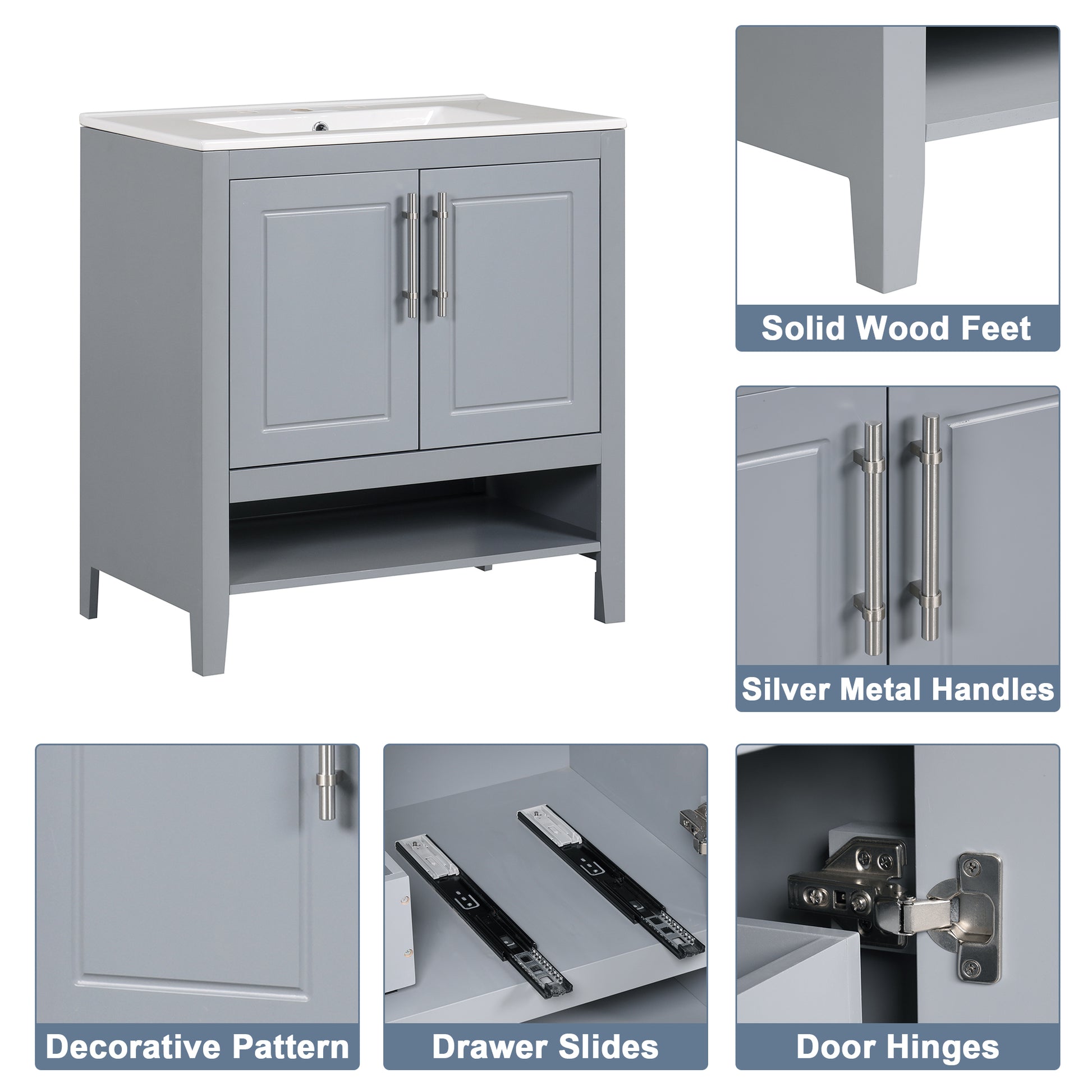 Solid Wood Feet

Silver Metal Handles

Decorative Pattern

Drawer Slides

Door Hinges