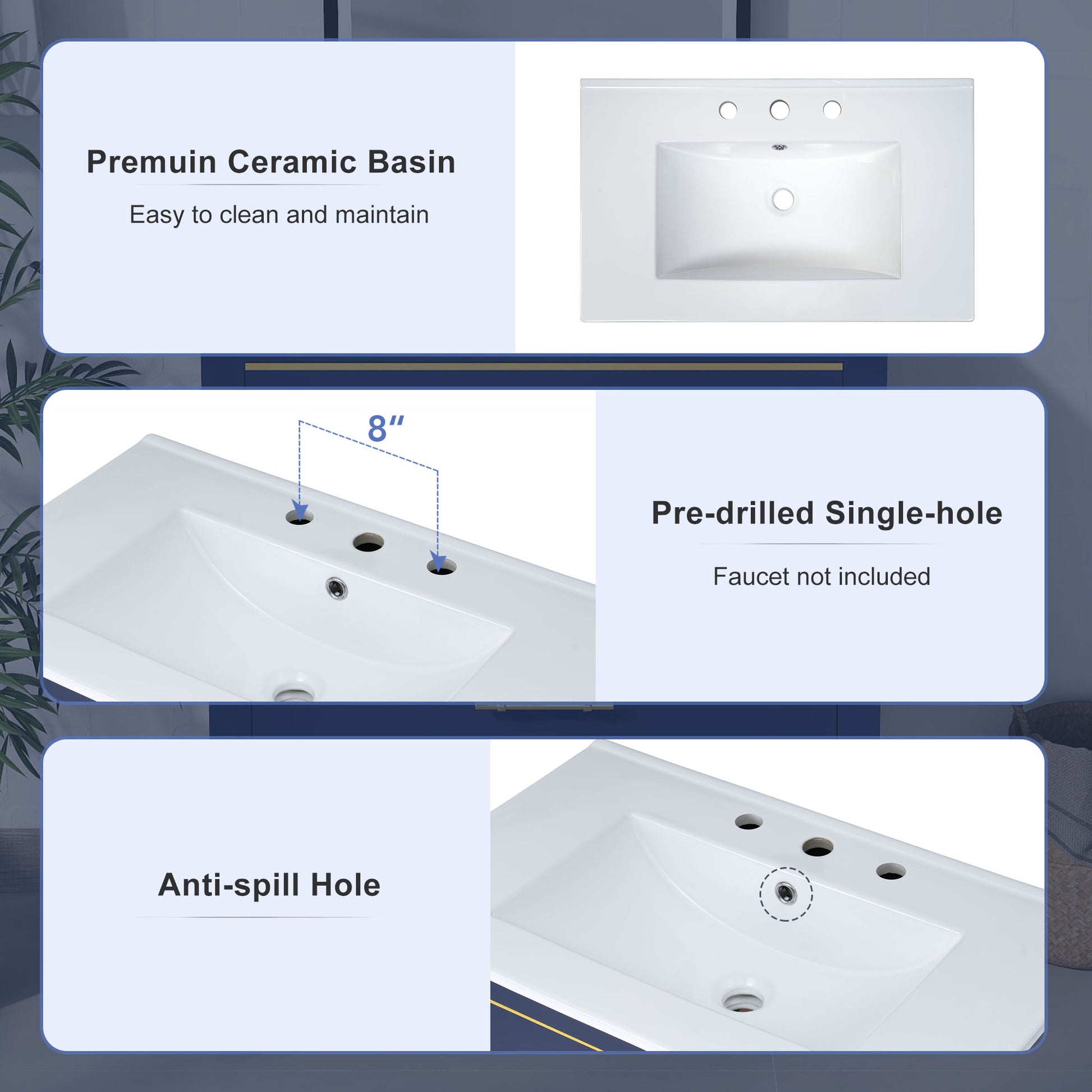 Premuin Ceramic Basin

Easy to clean and maintain

8″

Pre-drilled Single-hole

Faucet not included

Anti-spill Hole