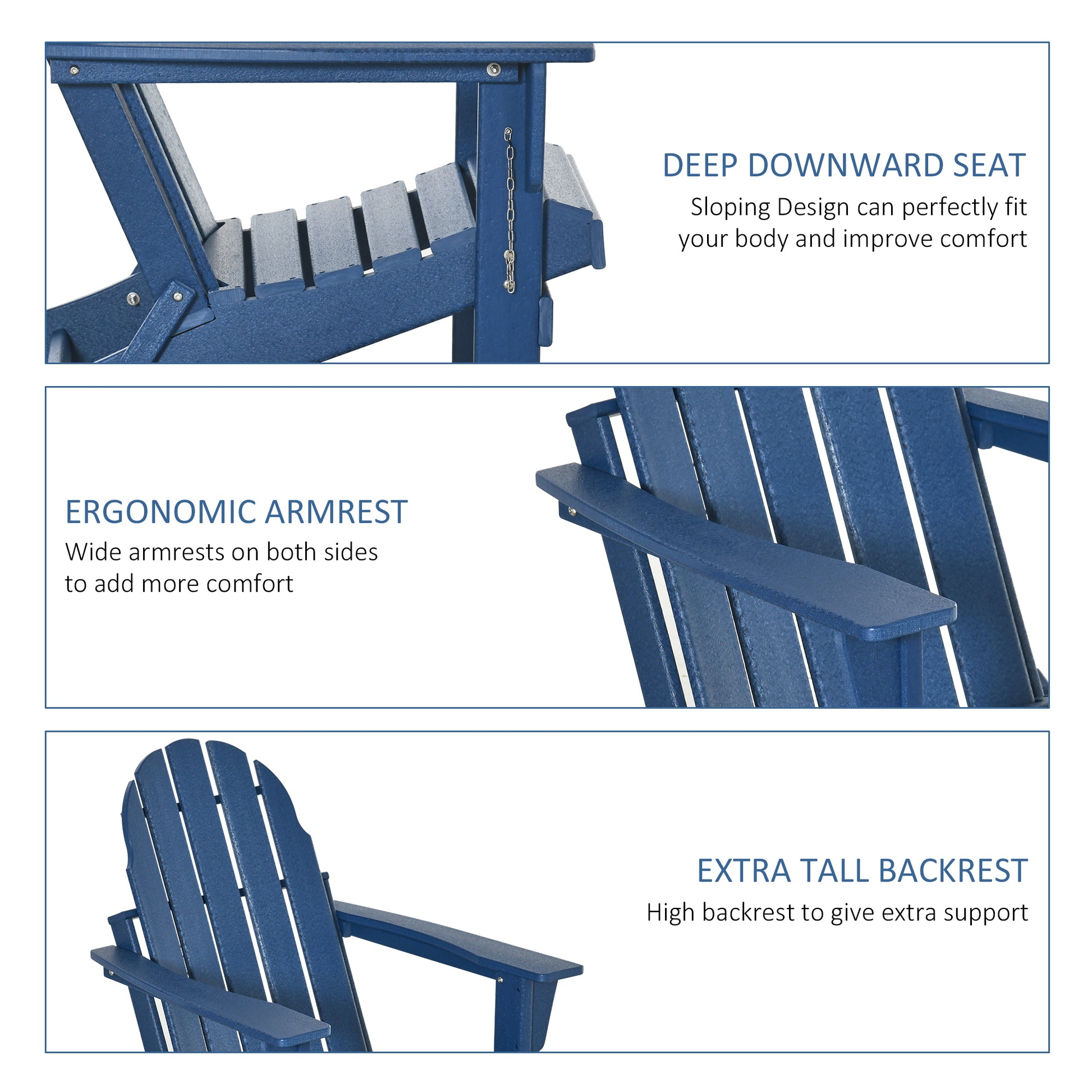 DEEP DOWNWARD SEAT

Sloping Design can perfectly fit your body and improve comfort

ERGONOMIC ARMREST

Wide armrests on both sides to add more comfort

EXTRA TALL BACKREST

High backrest to give extra support