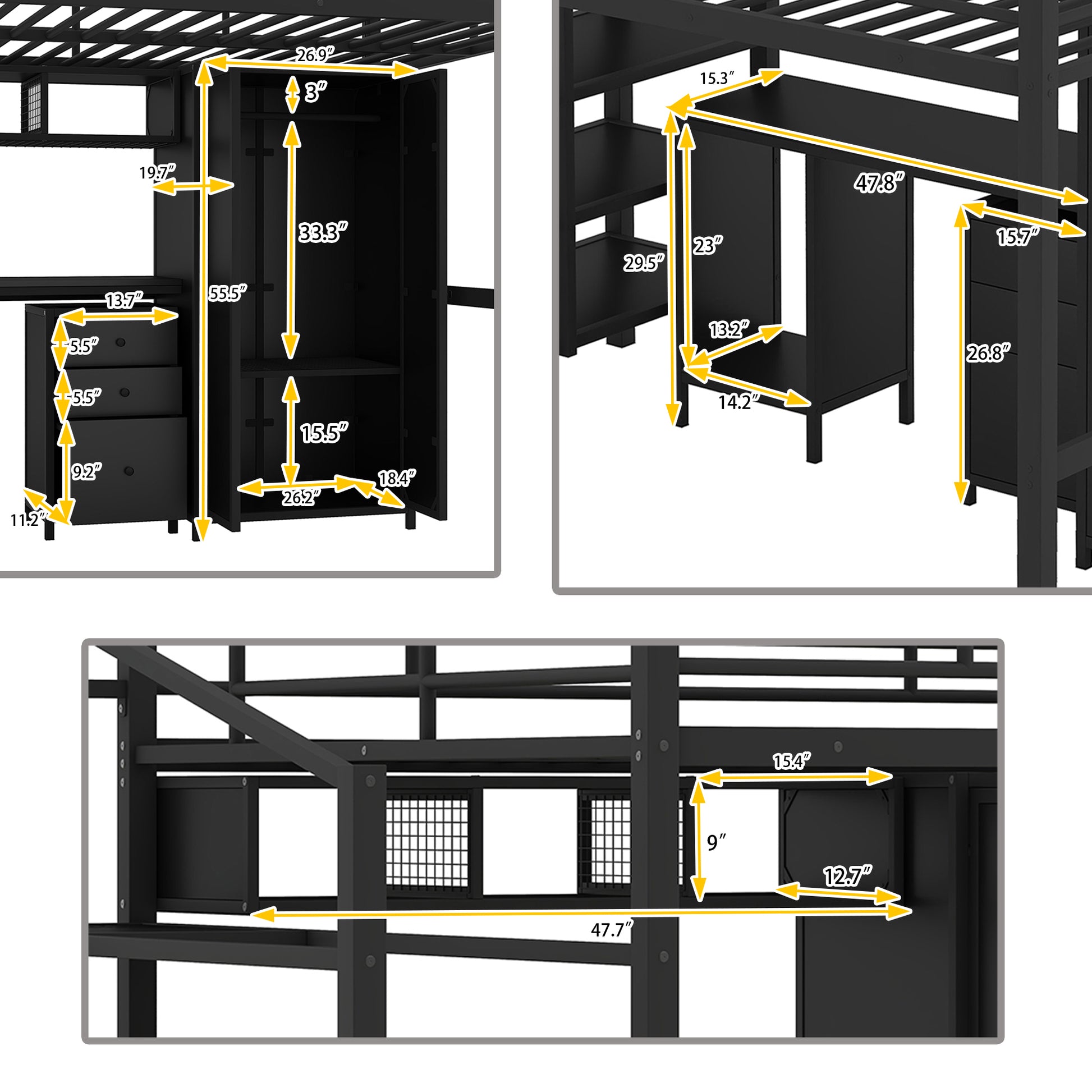 26.9″
3″
19.7″
33.3″
55.5″
13.7″
5.5″
5.5″
15.5″
9.2″
18.4″
26.2″
11.2″

15.3″
47.8″
15.7″
23″
29.5″
13.2″
26.8″
14.2″

15.4″
9″
12.7″
47.7″