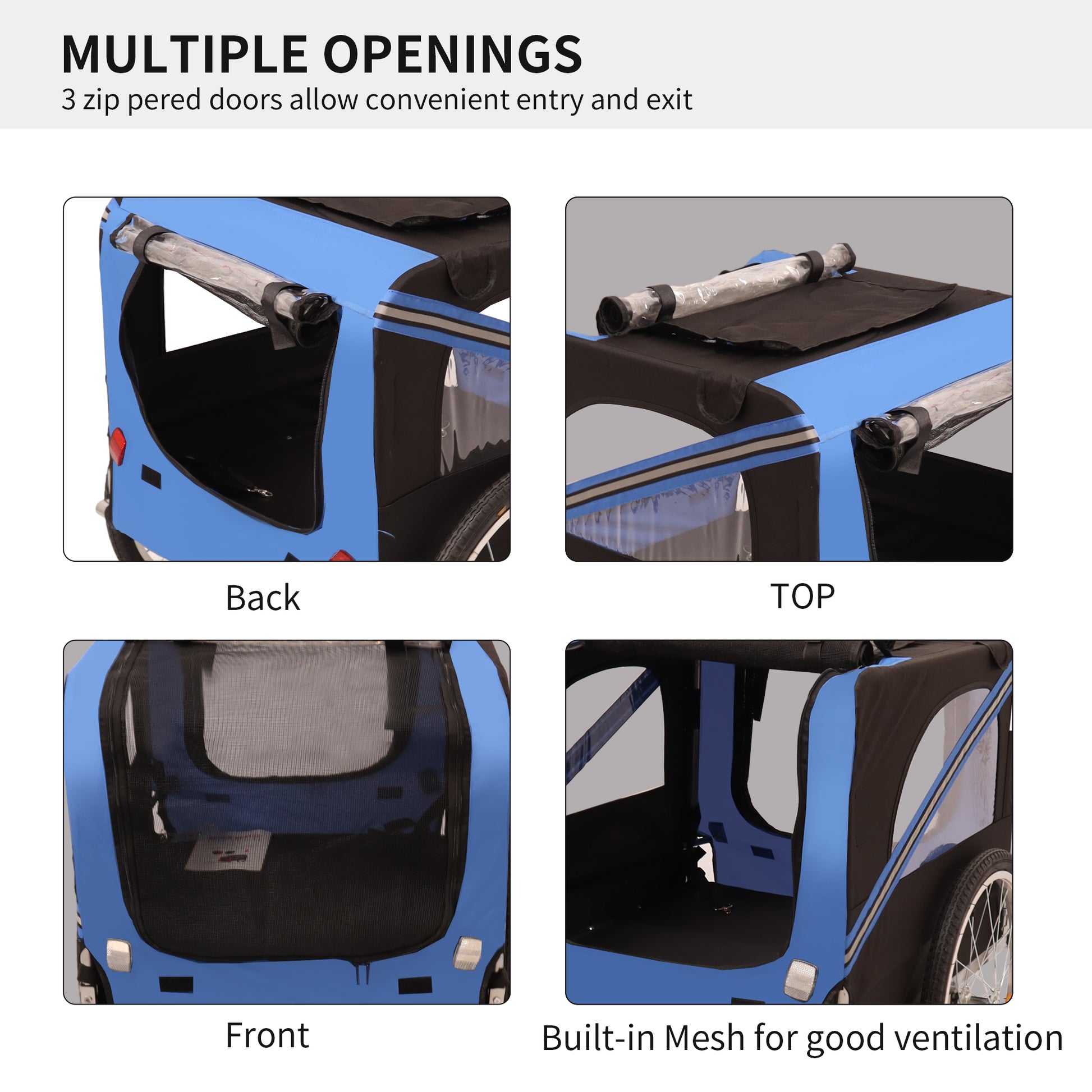 MULTIPLE OPENINGS

3 zip pered doors allow convenient entry and exit

Back

TOP

Front

Built-in Mesh for good ventilation