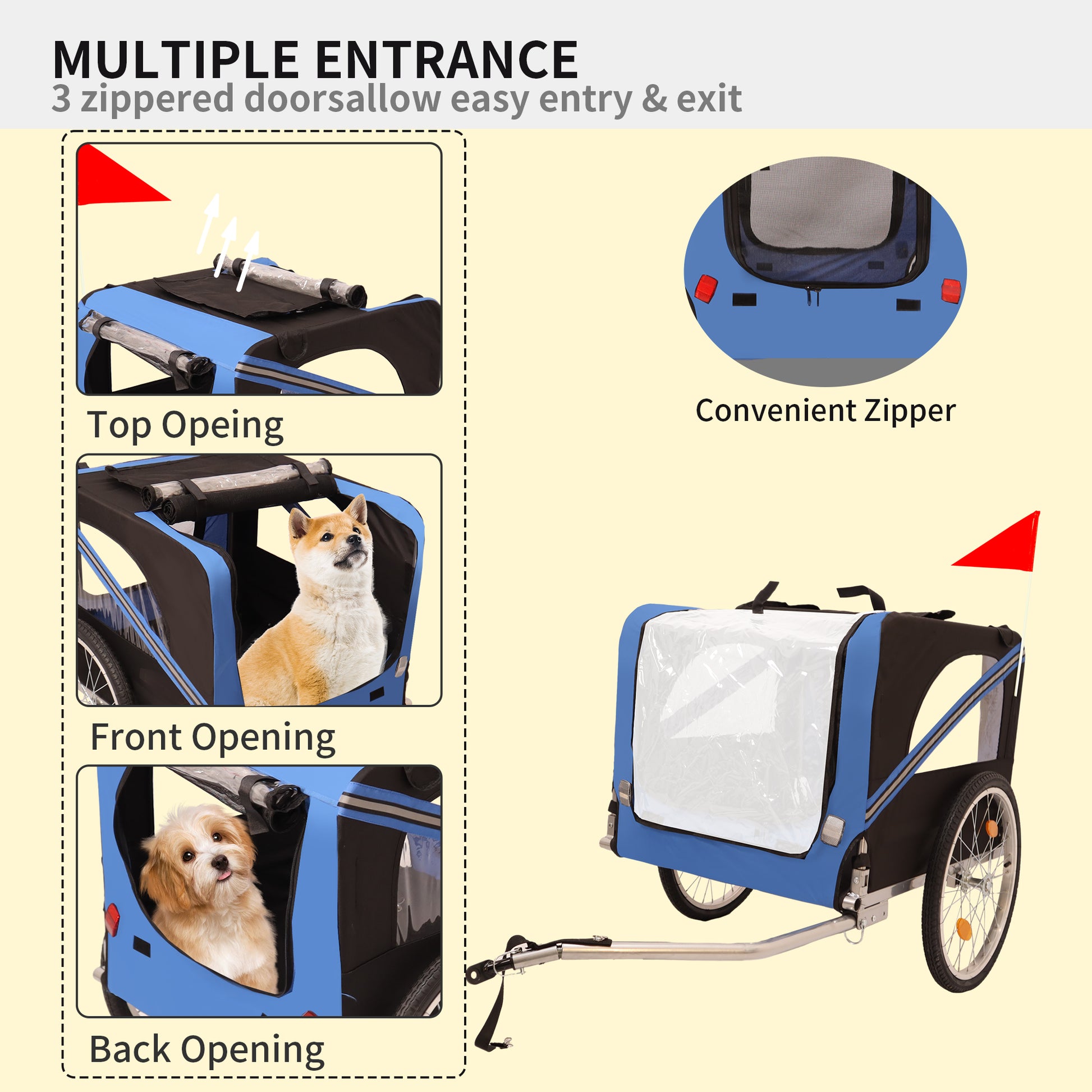 MULTIPLE ENTRANCE
3 zippered doorsallow easy entry & exit

Top Opeing

Front Opening

Back Opening

Convenient Zipper