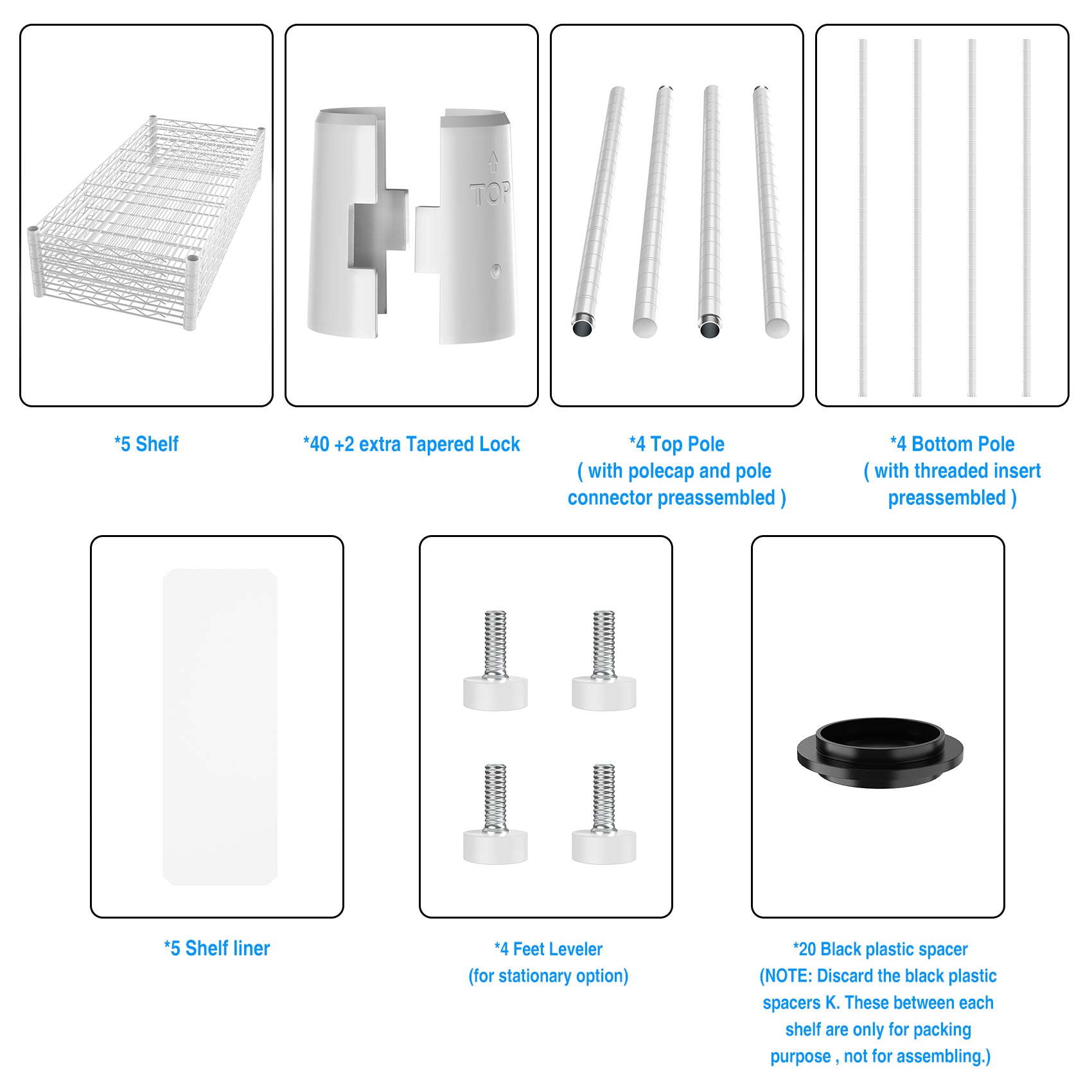 TOP

*5 Shelf

*40 +2 extra Tapered Lock

*4 Top Pole
( with polecap and pole connector preassembled )

*4 Bottom Pole
( with threaded insert preassembled )

*5 Shelf liner

*4 Feet Leveler
(for stationary option)

*20 Black plastic spacer
(NOTE: Discard the black plastic spacers K. These between each shelf are only for packing purpose , not for assembling.)