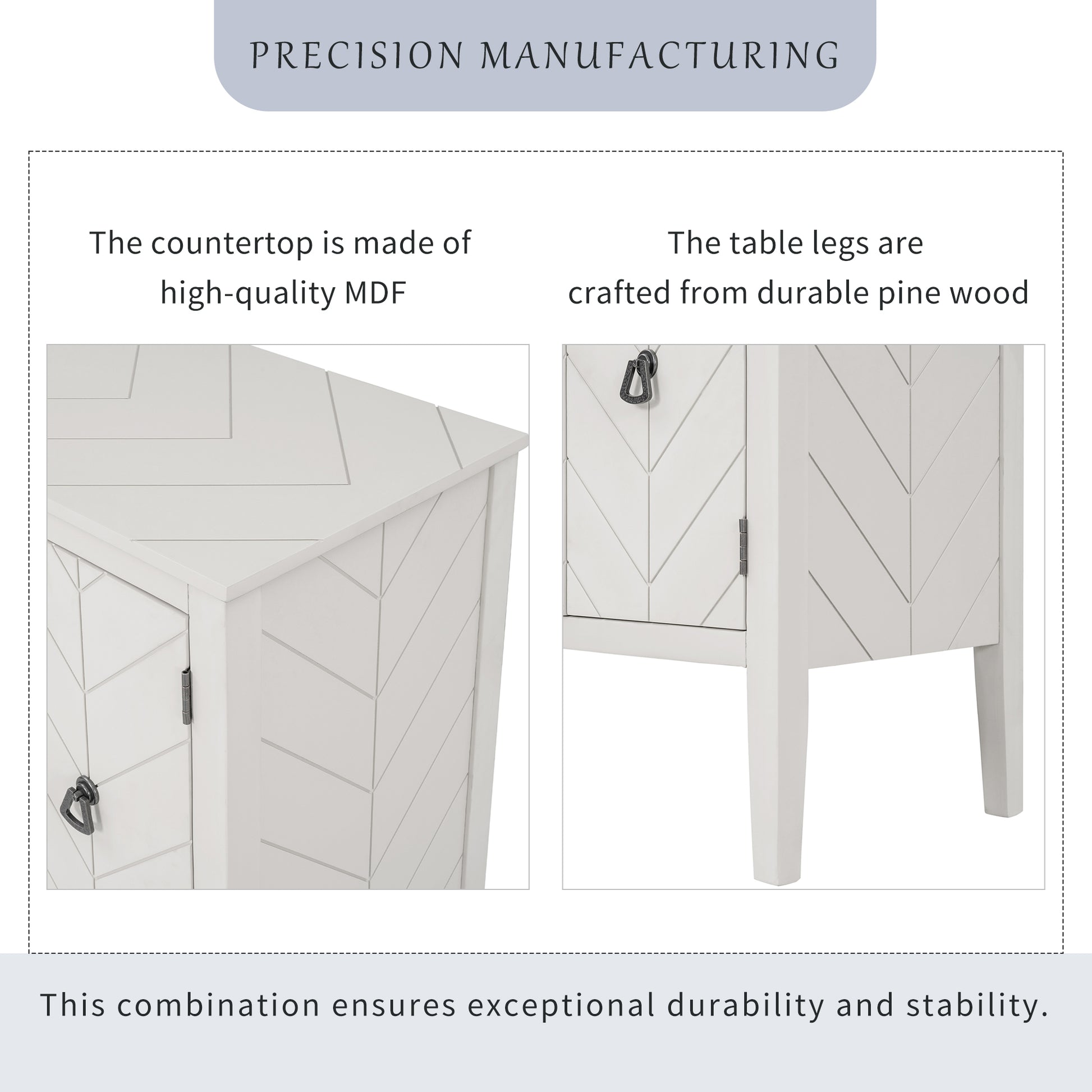 PRECISION MANUFACTURING

The countertop is made of high-quality MDF

The table legs are crafted from durable pine wood

This combination ensures exceptional durability and stability.