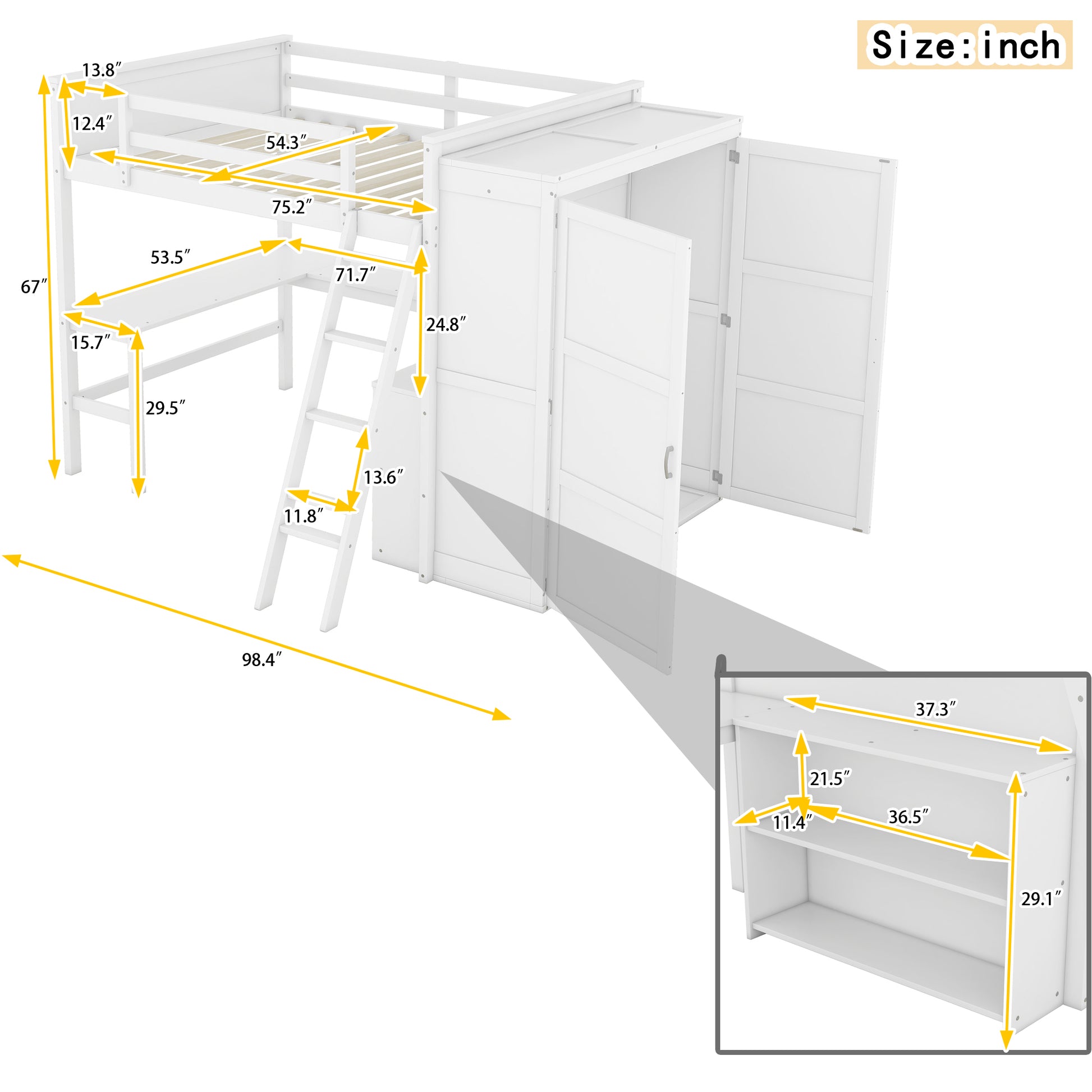 Size:inch

13.8″
12.4″
54.3″
75.2″
67″
53.5″
71.7″
24.8″
15.7″
29.5″
13.6″
11.8″
98.4″

37.3″
21.5″
11.4″
36.5″
29.1″