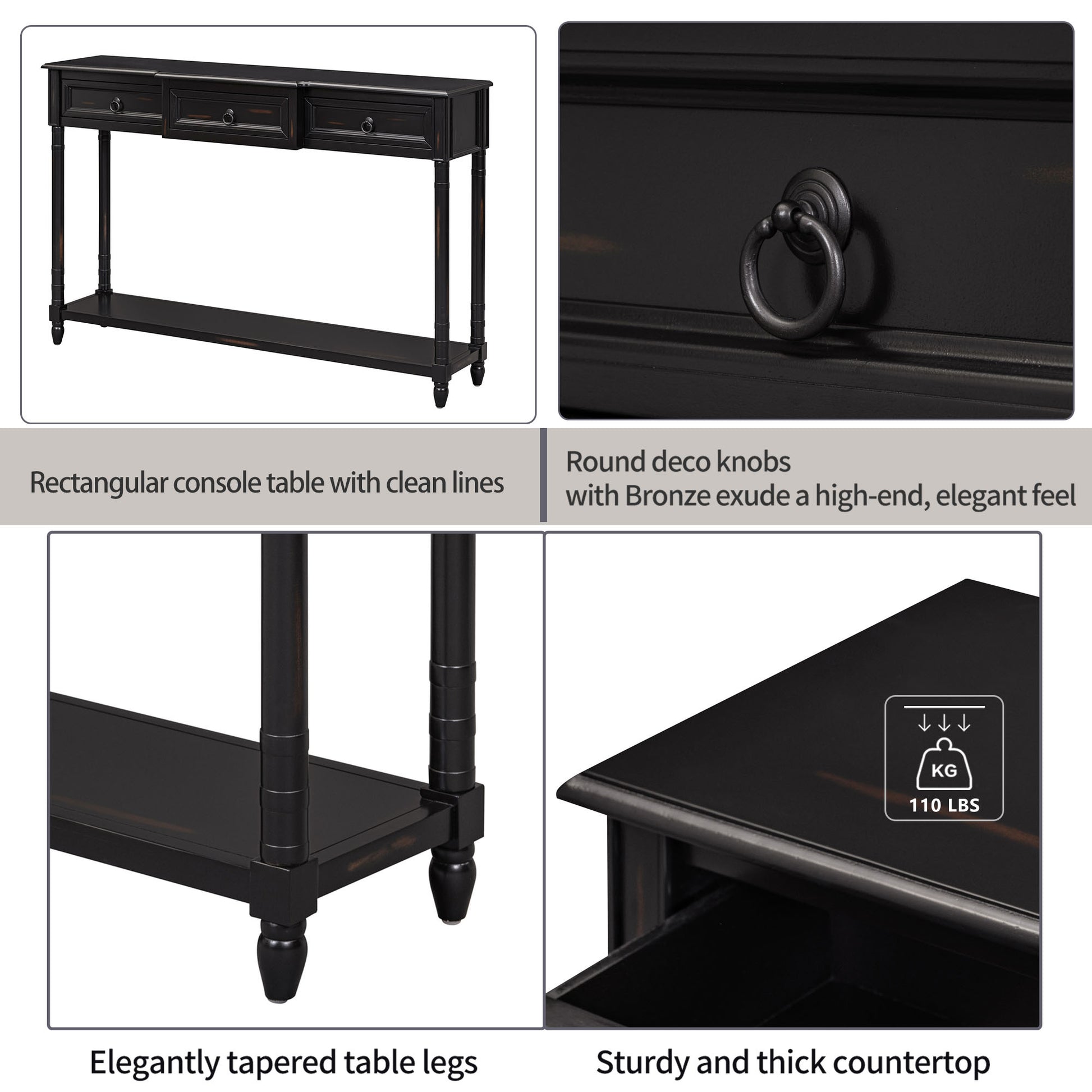 Rectangular console table with clean lines

Round deco knobs
with Bronze exude a high-end, elegant feel

KG
110 LBS

Elegantly tapered table legs

Sturdy and thick countertop