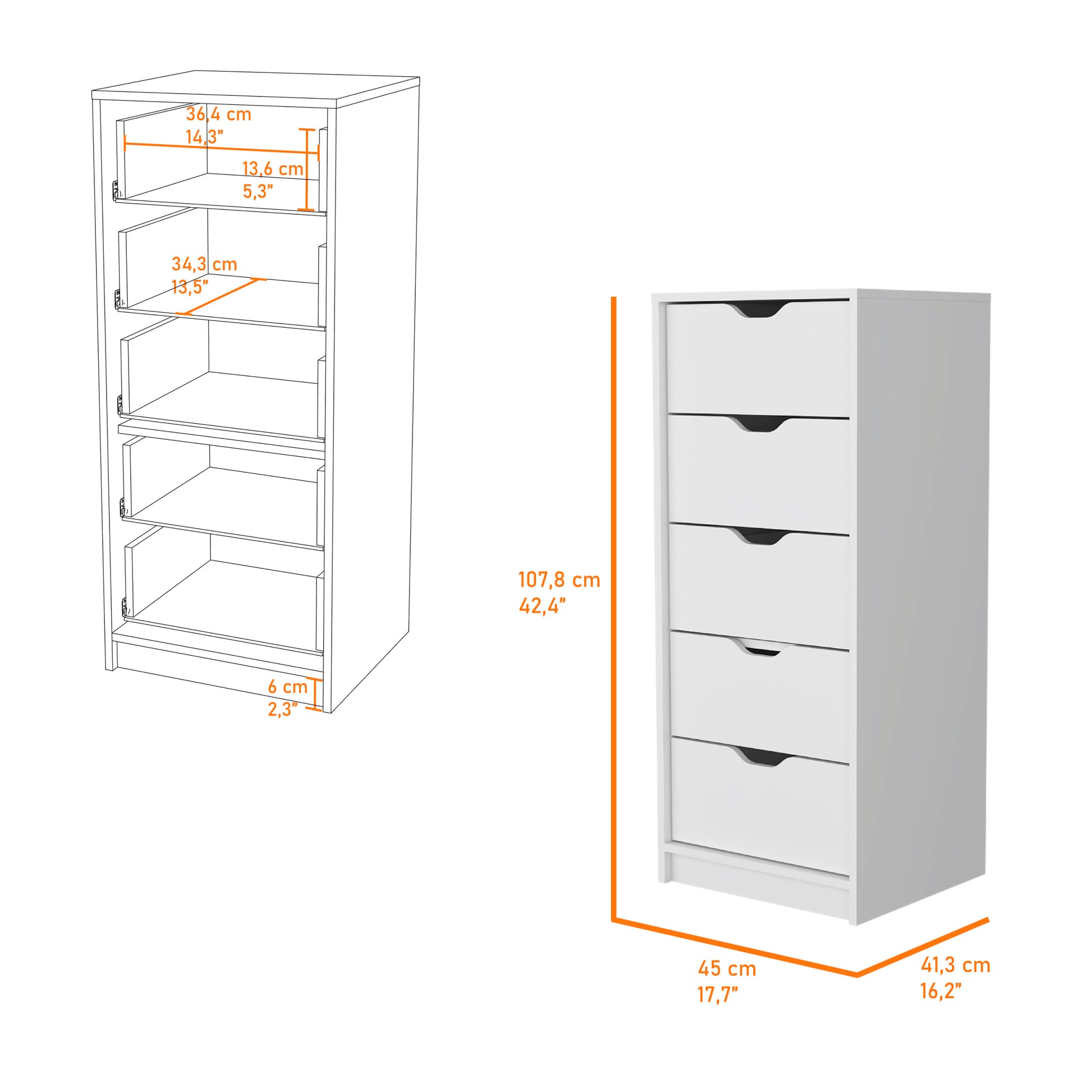 36,4 cm
14,3”

13,6 cm
5,3”

34,3 cm
13,5”

6 cm
2,3”

107,8 cm
42,4”

45 cm
17,7”

41,3 cm
16,2”