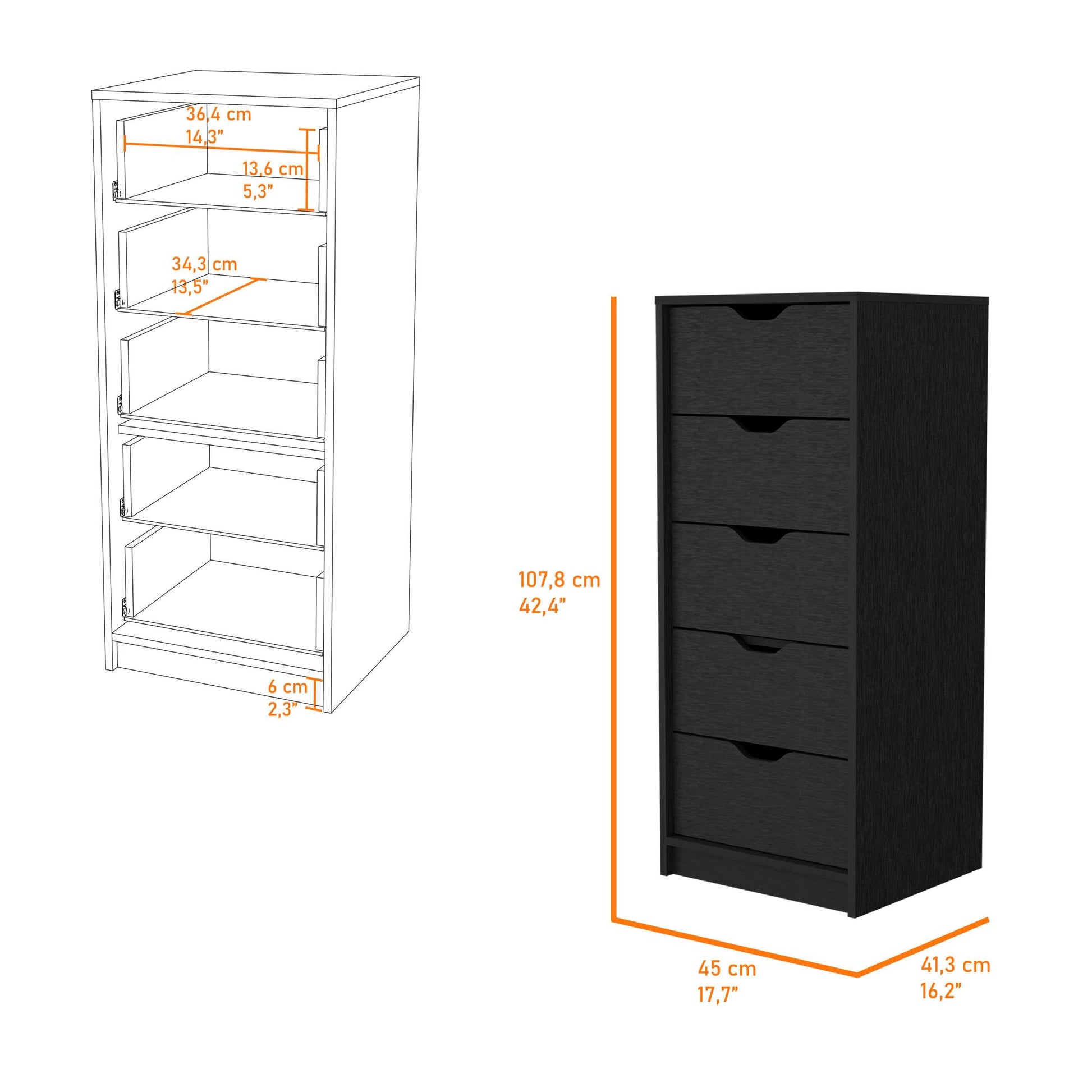 36,4 cm
14,3”

13,6 cm
5,3”

34,3 cm
13,5”

6 cm
2,3”

107,8 cm
42,4”

45 cm
17,7”

41,3 cm
16,2”