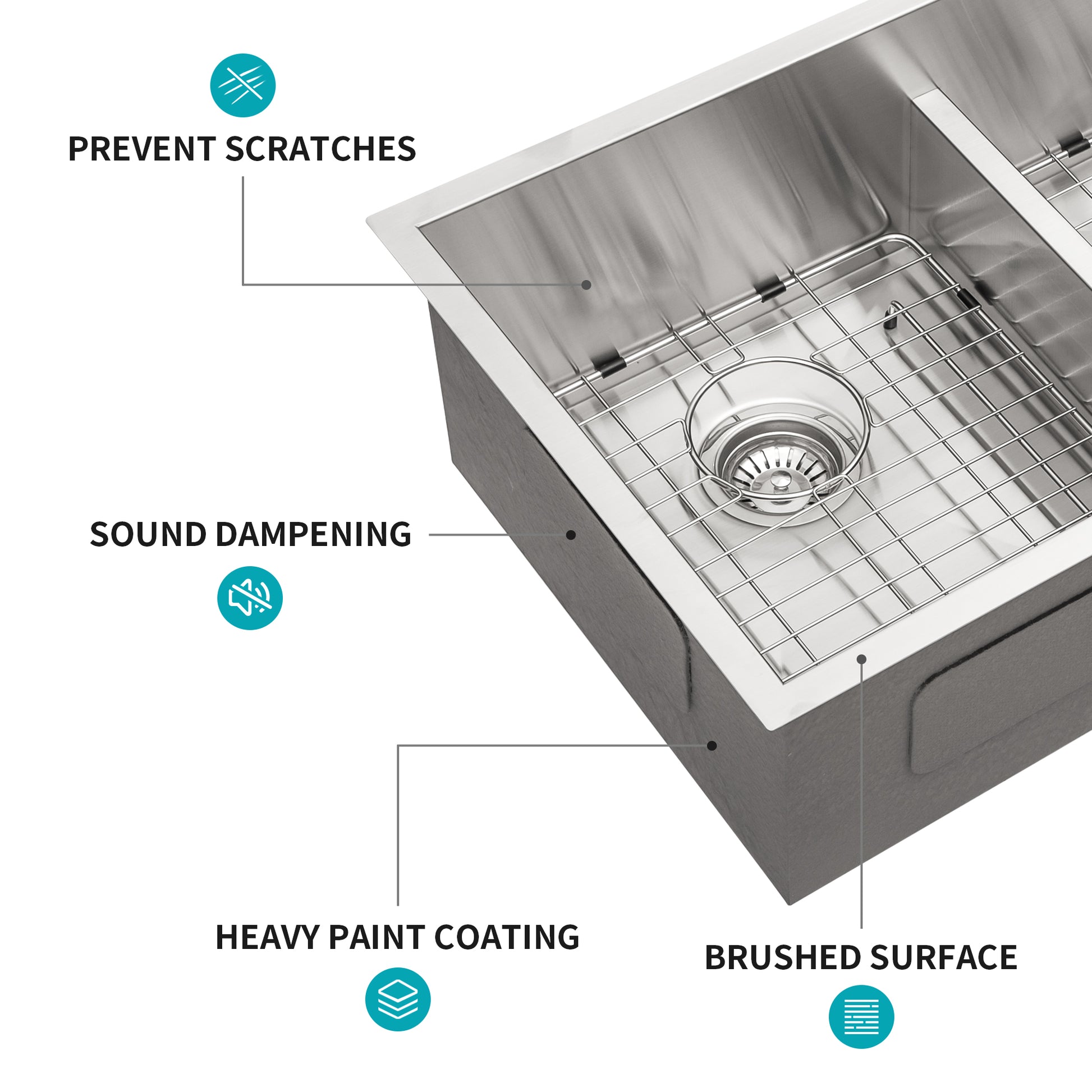 PREVENT SCRATCHES

SOUND DAMPENING

HEAVY PAINT COATING

BRUSHED SURFACE