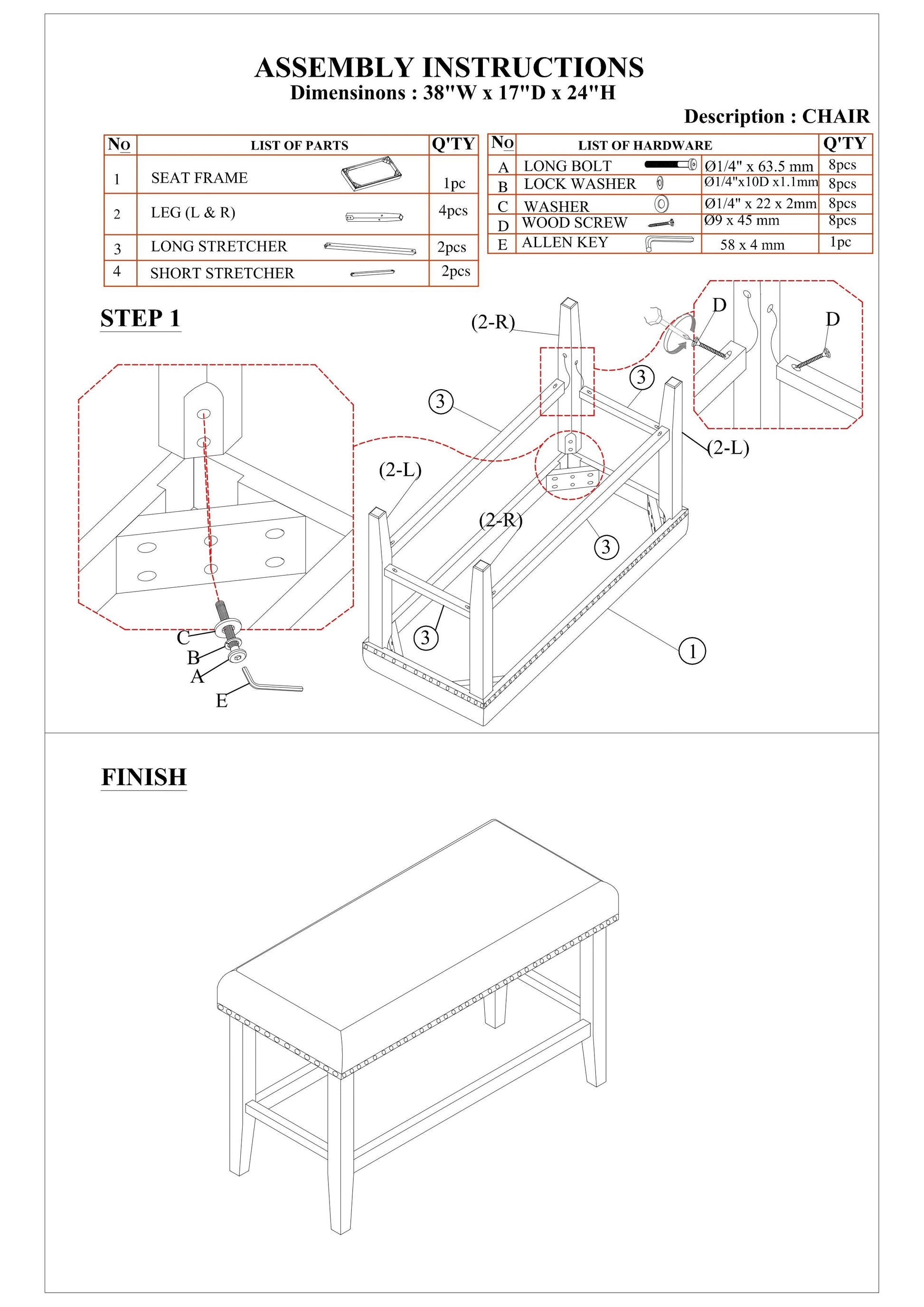 ASSEMBLY INSTRUCTIONS
Dimensinons : 38"W x 17"D x 24"H

Description : CHAIR

| No | LIST OF PARTS | Q'TY |
|---|---|---|
| 1 | SEAT FRAME | 1pc |
| 2 | LEG (L & R) | 4pcs |
| 3 | LONG STRETCHER | 2pcs |
| 4 | SHORT STRETCHER | 2pcs |

| No | LIST OF HARDWARE | | Q'TY |
|---|---|---|---|
| A | LONG BOLT | Ø1/4" x 63.5 mm | 8pcs |
| B | LOCK WASHER | Ø1/4"x10D x1.1mm | 8pcs |
| C | WASHER | Ø1/4" x 22 x 2mm | 8pcs |
| D | WOOD SCREW | Ø9 x 45 mm | 8pcs |
| E | ALLEN KEY | 58 x 4 mm | 1pc |

STEP 1

(2-R)
D
D
3
3
(2-L)
(2-L)
(2-R)
3
3
1
C
B
A
E

FINISH