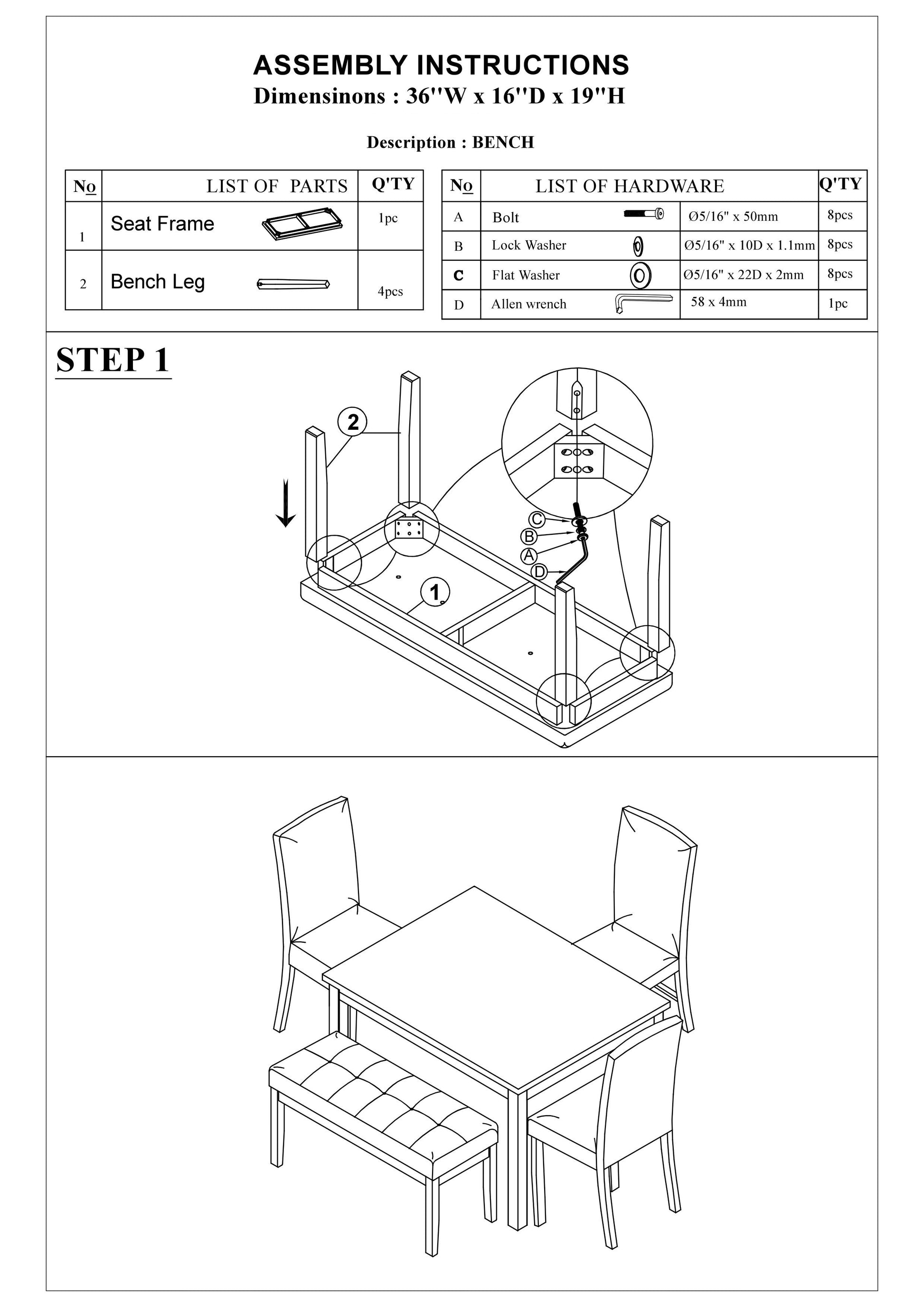 ASSEMBLY INSTRUCTIONS
Dimensinons : 36''W x 16''D x 19''H

Description : BENCH

| No | LIST OF PARTS | Q'TY |
|---|---|---|
| 1 | Seat Frame | 1pc |
| 2 | Bench Leg | 4pcs |

| No | LIST OF HARDWARE | | Q'TY |
|---|---|---|---|
| A | Bolt | Ø5/16" x 50mm | 8pcs |
| B | Lock Washer | Ø5/16" x 10D x 1.1mm | 8pcs |
| C | Flat Washer | Ø5/16" x 22D x 2mm | 8pcs |
| D | Allen wrench | 58 x 4mm | 1pc |

STEP 1

2
C
B
A
D
1