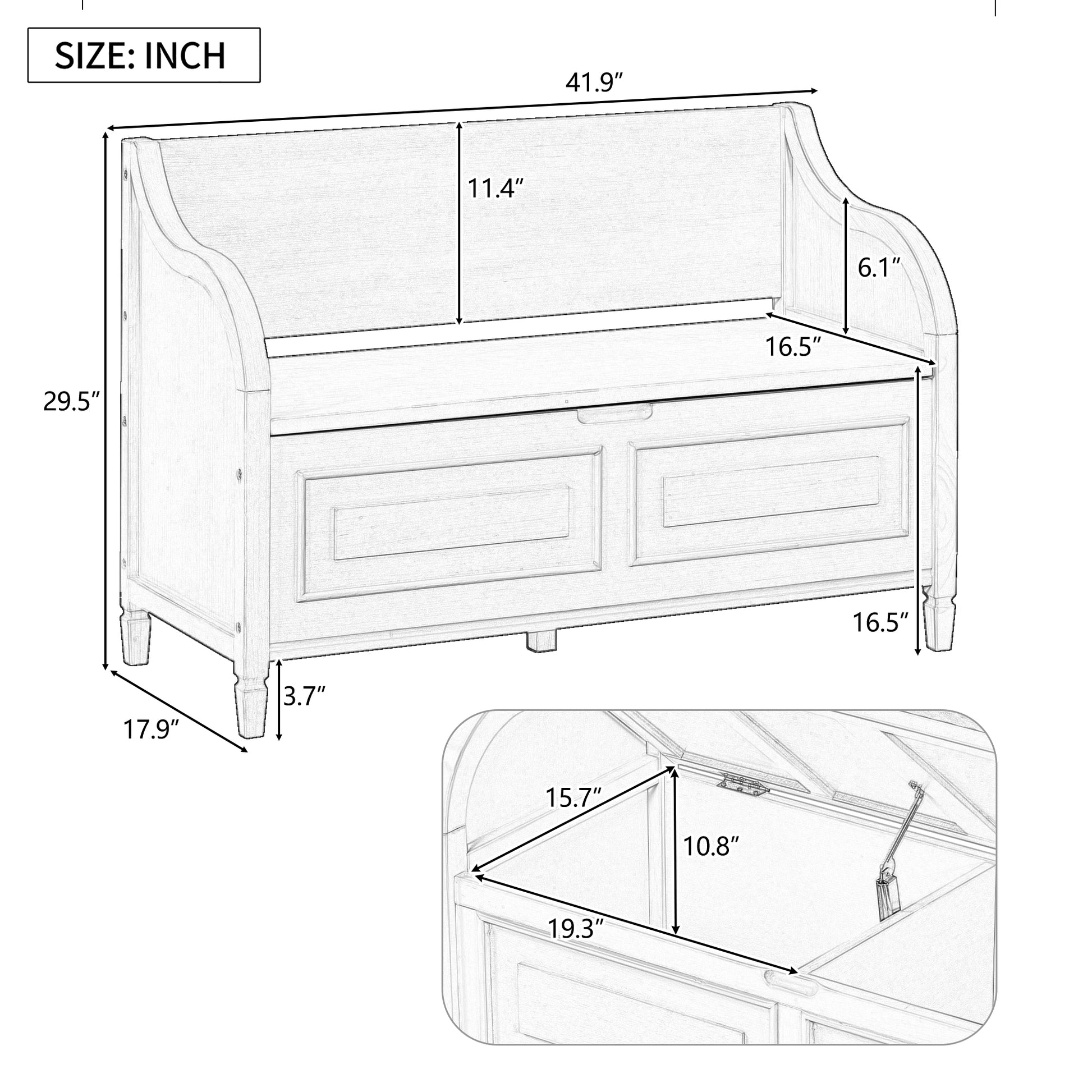 SIZE: INCH

41.9″

11.4″

6.1″

16.5″

29.5″

16.5″

3.7″

17.9″

15.7″

10.8″

19.3″