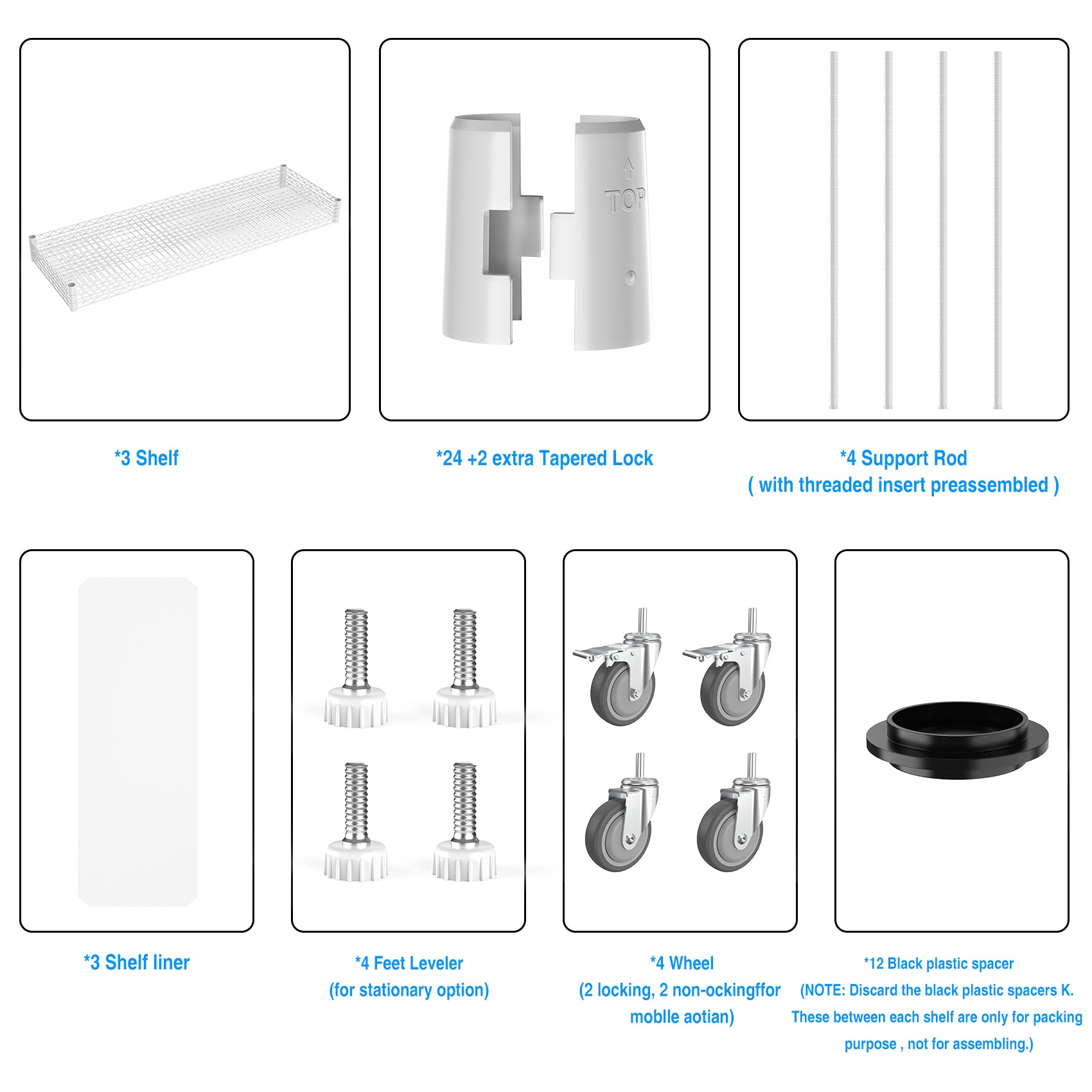 TOP

*3 Shelf

*24 +2 extra Tapered Lock

*4 Support Rod
( with threaded insert preassembled )

*3 Shelf liner

*4 Feet Leveler
(for stationary option)

*4 Wheel
(2 locking, 2 non-ockingffor moblle aotian)

*12 Black plastic spacer
(NOTE: Discard the black plastic spacers K. These between each shelf are only for packing purpose , not for assembling.)