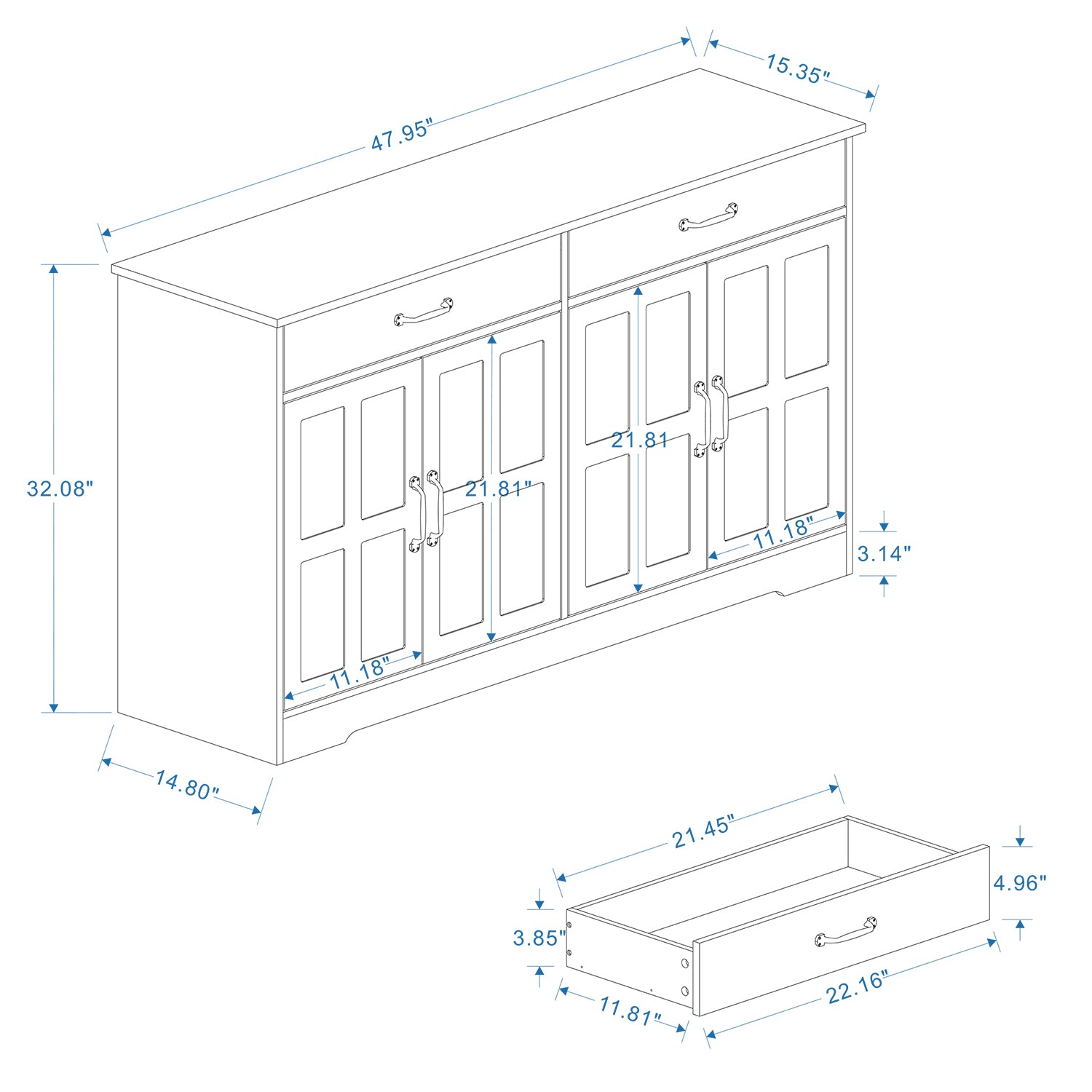 47.95"

15.35"

32.08"

21.81"

21.81

11.18"

11.18"

3.14"

14.80"

21.45"

4.96"

3.85"

11.81"

22.16"